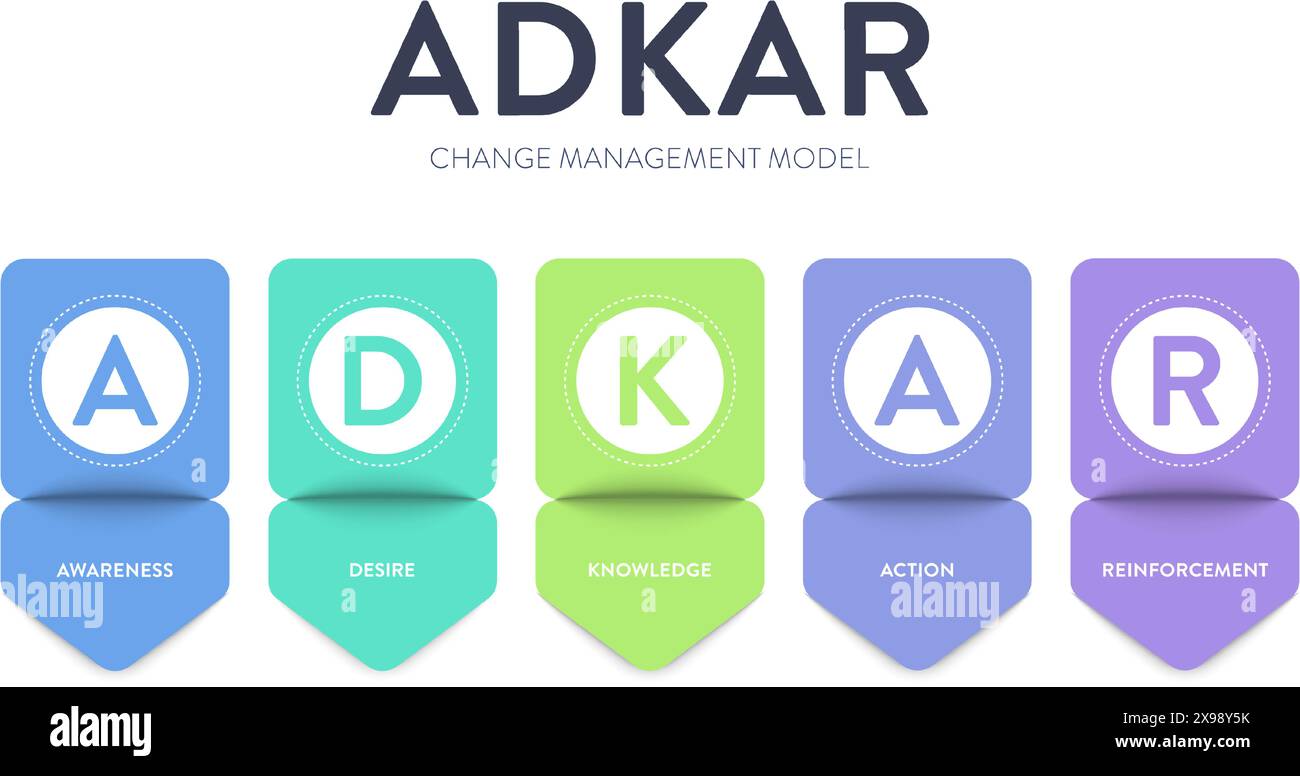 ADKAR

CHANGE MANAGEMENT MODEL

A

AWARENESS

D

DESIRE

K

KNOWLEDGE

A

ACTION

R

REINFORCEMENT

alamy

alamy

alamy

Image ID: 2X98Y5K
www.alamy.com