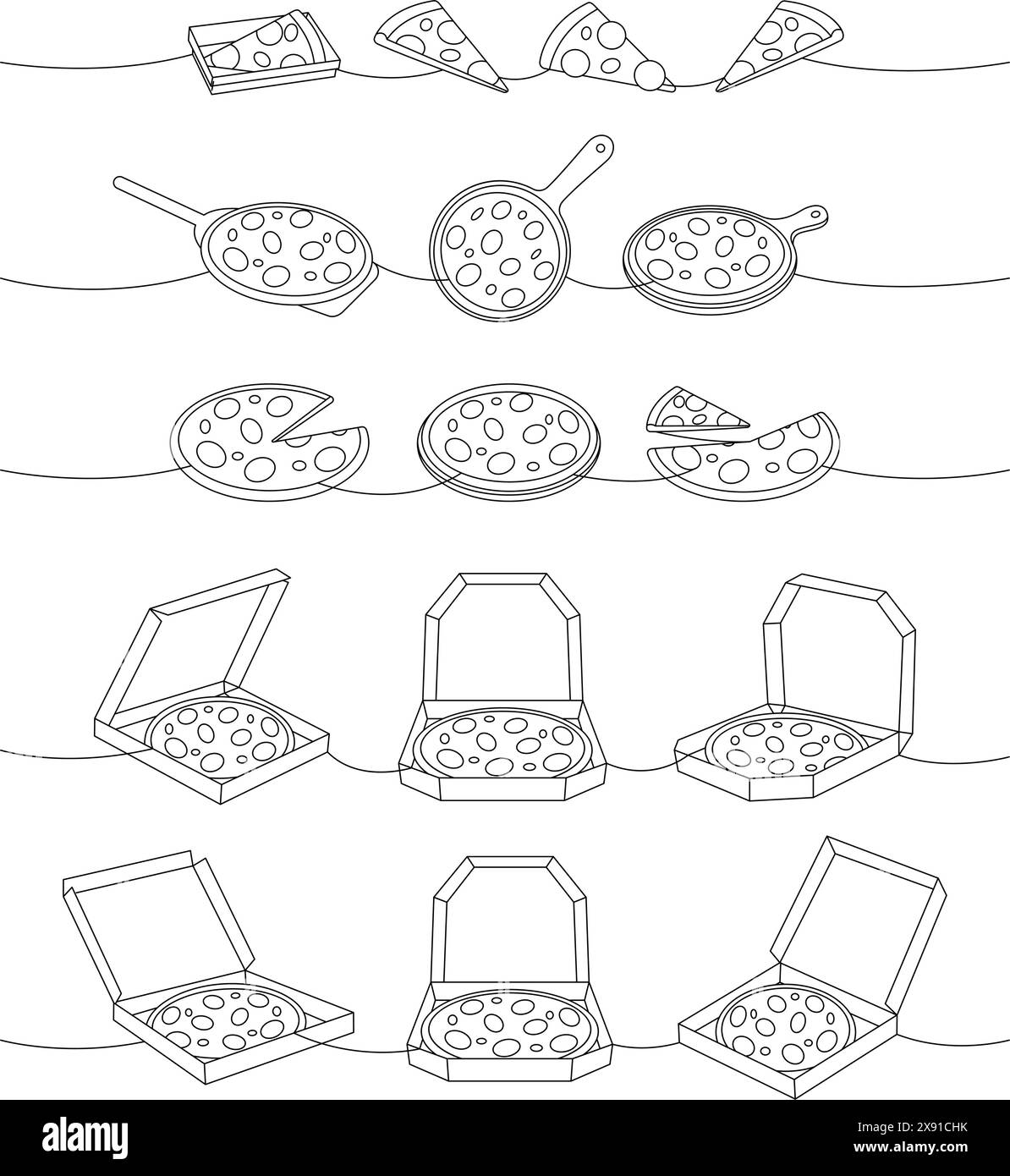 alamy

Image ID: 2X91CHK
www.alamy.com