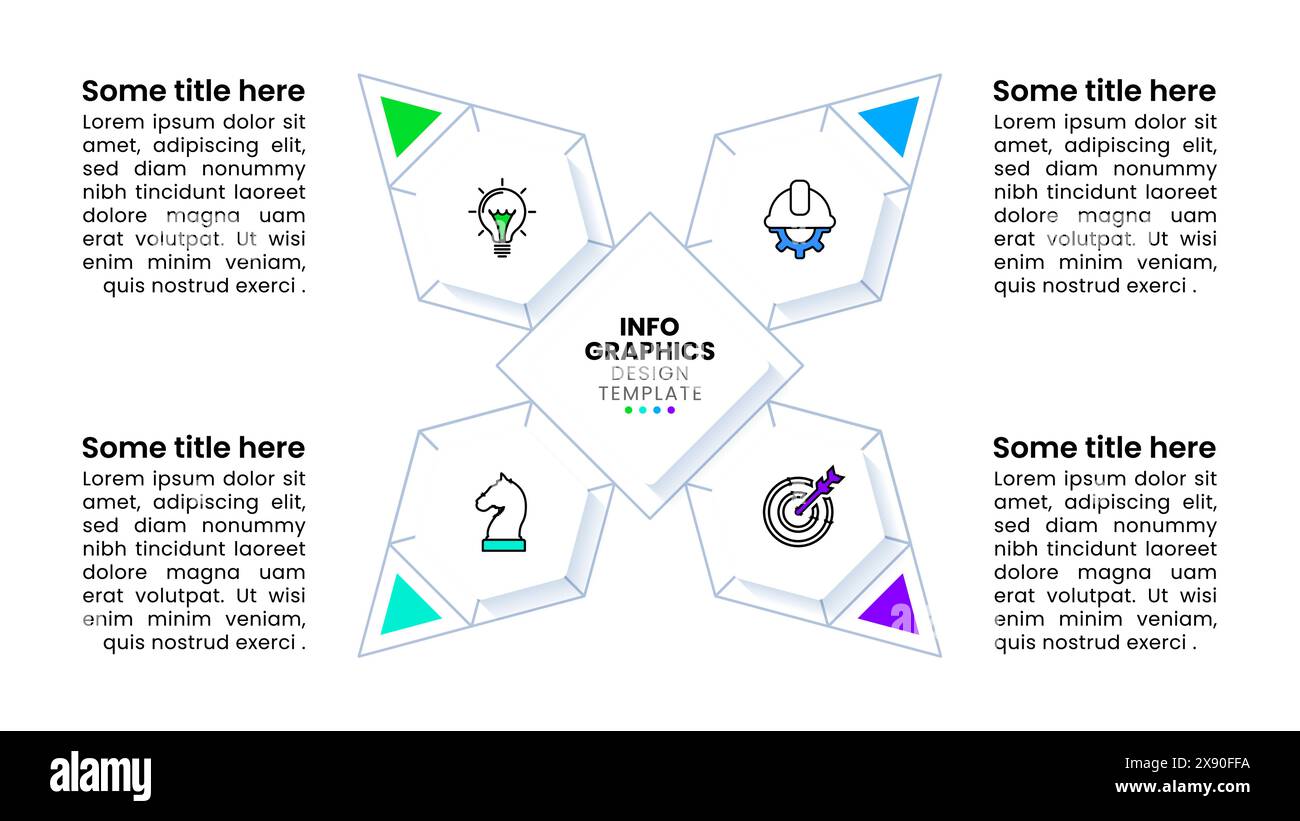 Some title here
Lorem ipsum dolor sit amet, adipiscing elit, sed diam nonummy nibh tincidunt laoreet dolore magna uam erat volutpat. Ut wisi enim minim veniam, quis nostrud exerci .

Some title here
Lorem ipsum dolor sit amet, adipiscing elit, sed diam nonummy nibh tincidunt laoreet dolore magna uam erat volutpat. Ut wisi enim minim veniam, quis nostrud exerci .

INFO GRAPHICS DESIGN TEMPLATE

Some title here
Lorem ipsum dolor sit amet, adipiscing elit, sed diam nonummy nibh tincidunt laoreet dolore magna uam erat volutpat. Ut wisi enim minim veniam, quis nostrud exerci .

Some title here
Lorem ipsum dolor sit amet, adipiscing elit, sed diam nonummy nibh tincidunt laoreet dolore magna uam erat volutpat. Ut wisi enim minim veniam, quis nostrud exerci .

alamy

Image ID: 2X90FFA
www.alamy.com