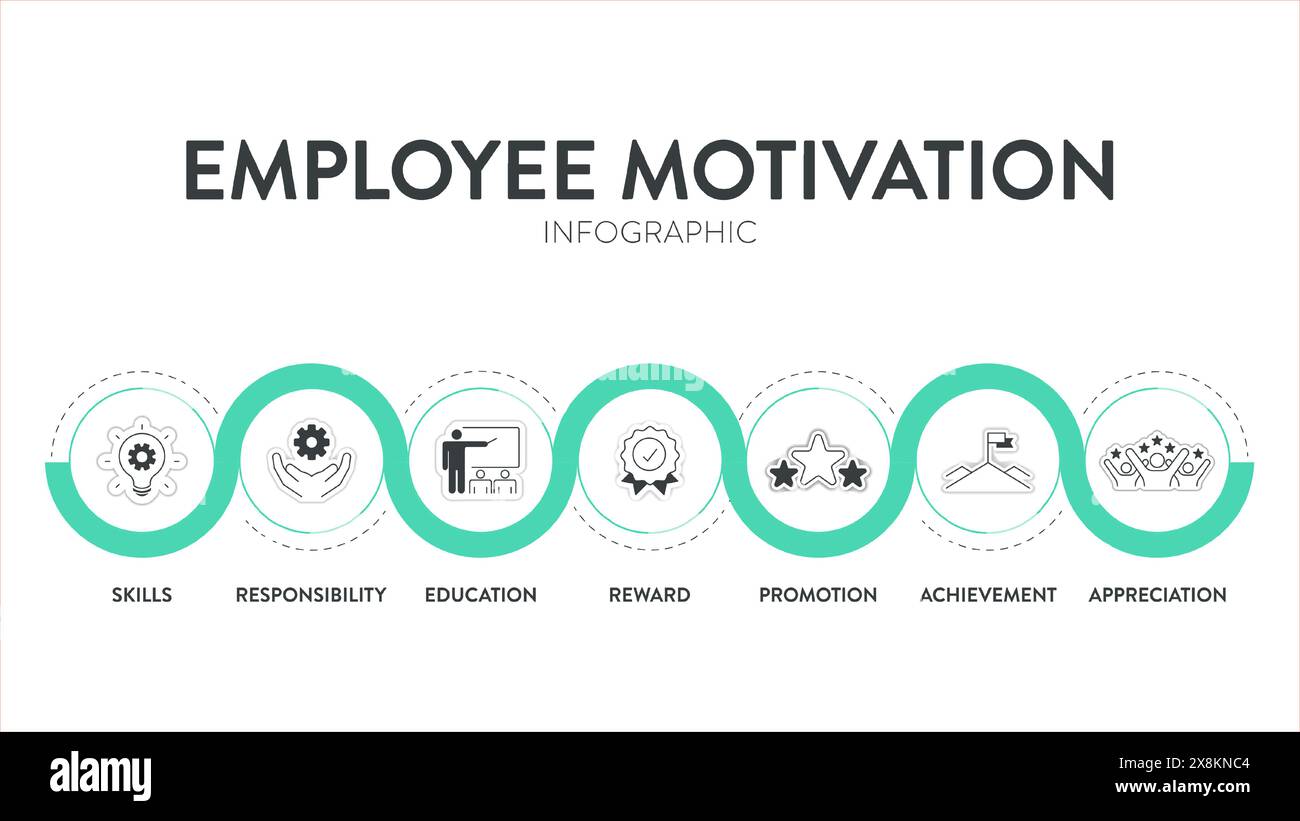 EMPLOYEE MOTIVATION
INFOGRAPHIC

SKILLS
RESPONSIBILITY
EDUCATION
REWARD
PROMOTION
ACHIEVEMENT
APPRECIATION

alamy
Image ID: 2X8KNC4
www.alamy.com