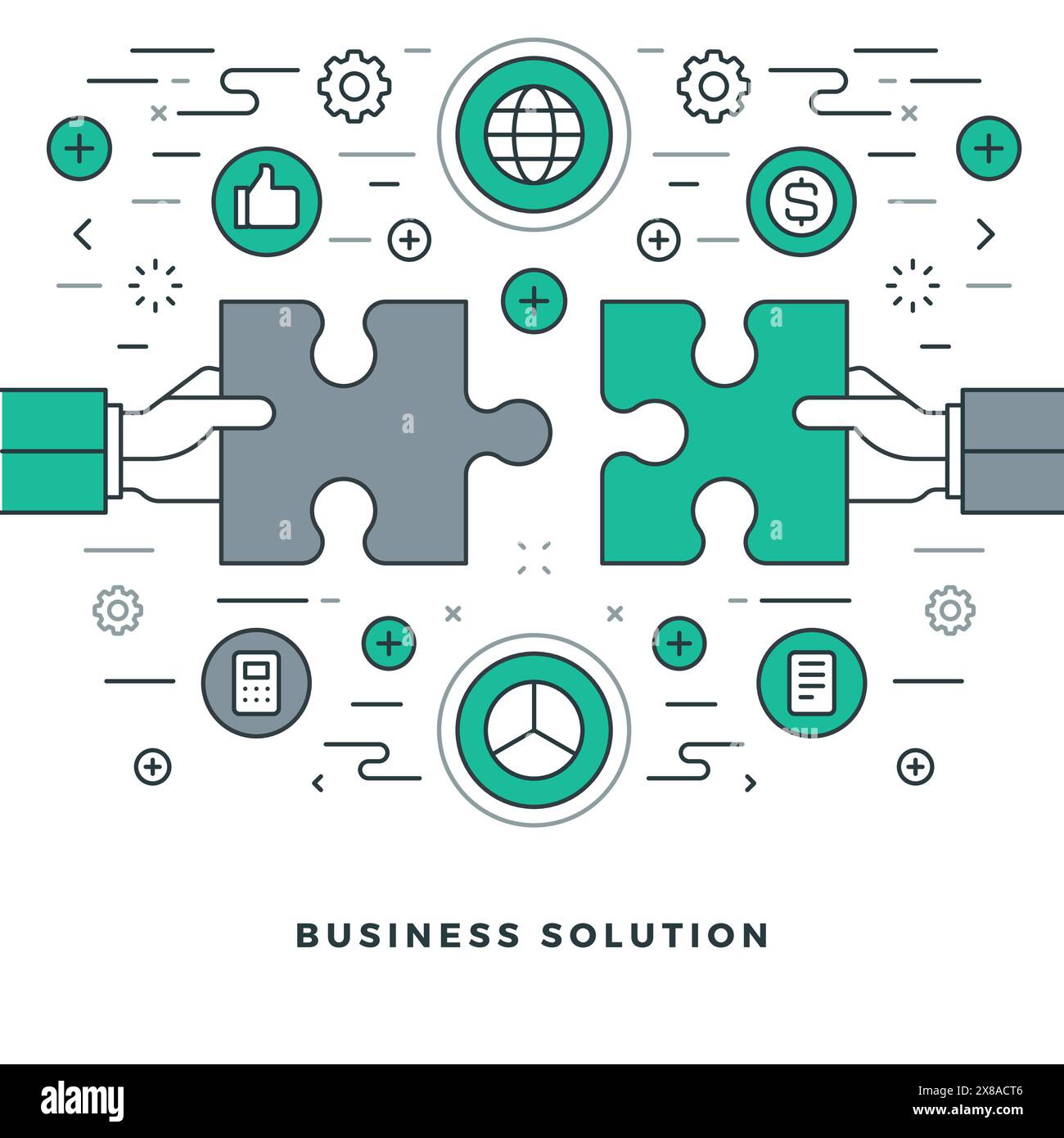 BUSINESS SOLUTION

alamy

Image ID: 2X8ACT6
www.alamy.com