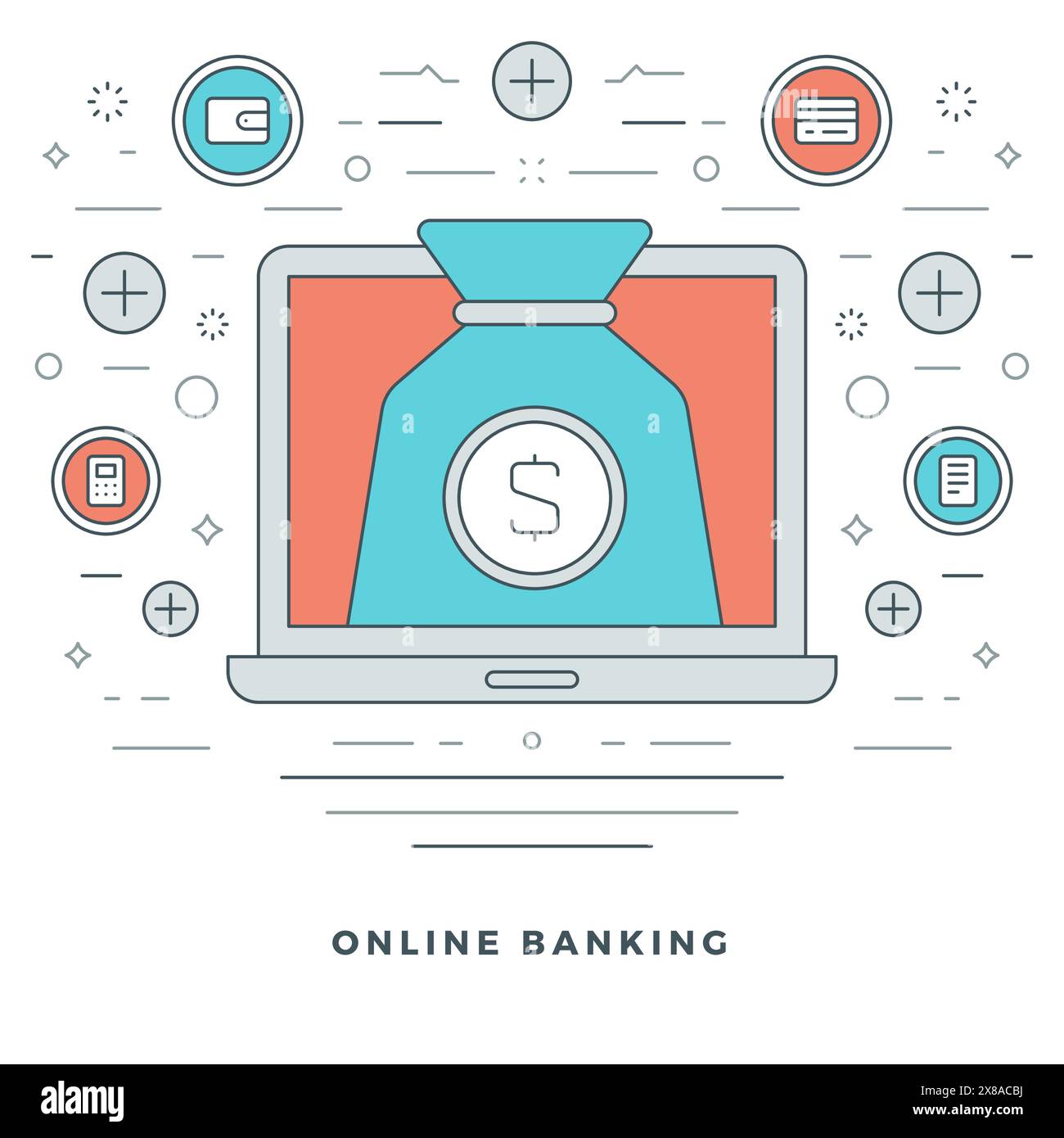 $

ONLINE BANKING

alamy

Image ID: 2X8ACBJ
www.alamy.com