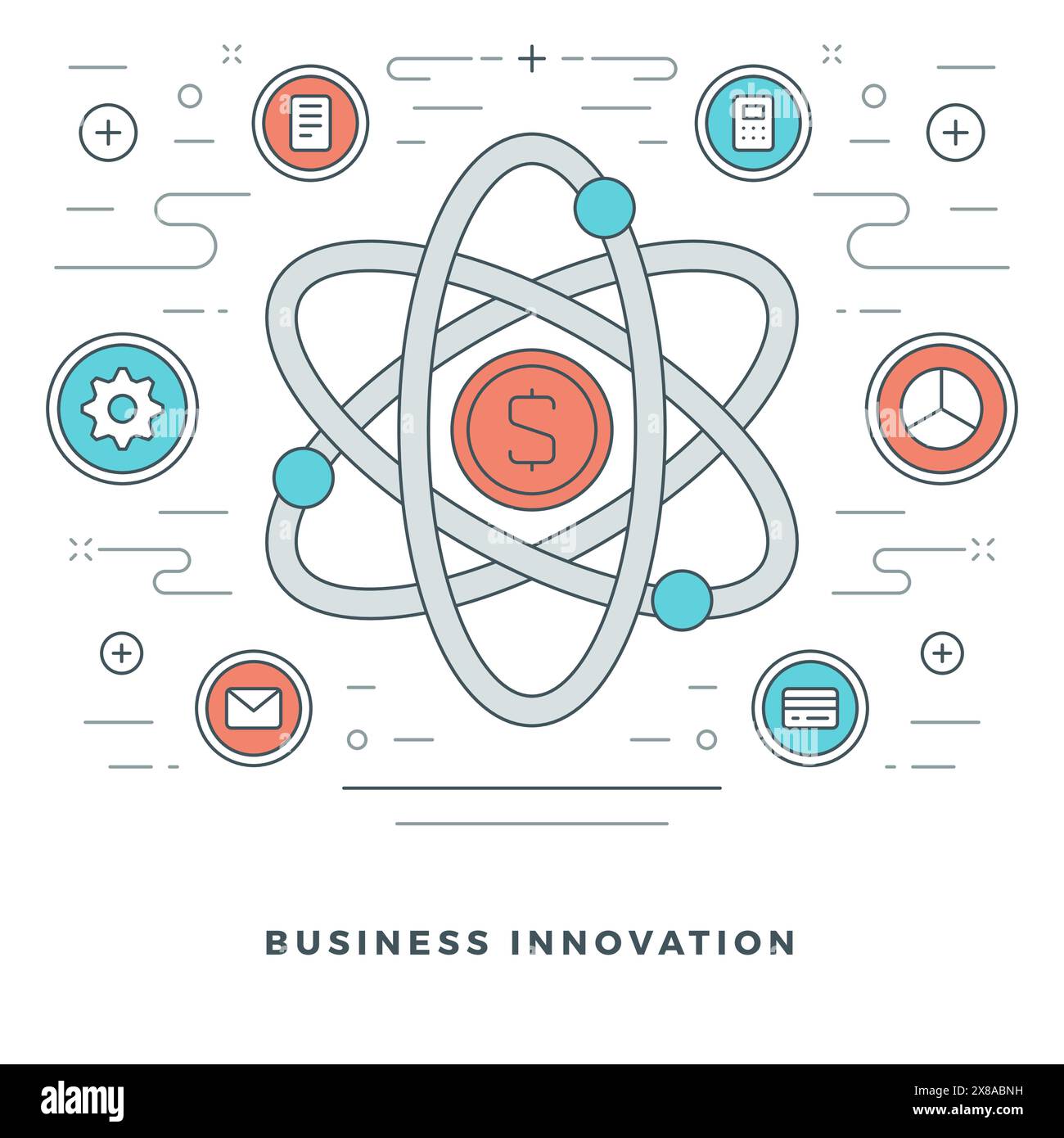 $

BUSINESS INNOVATION

alamy

Image ID: 2X8ABNH
www.alamy.com