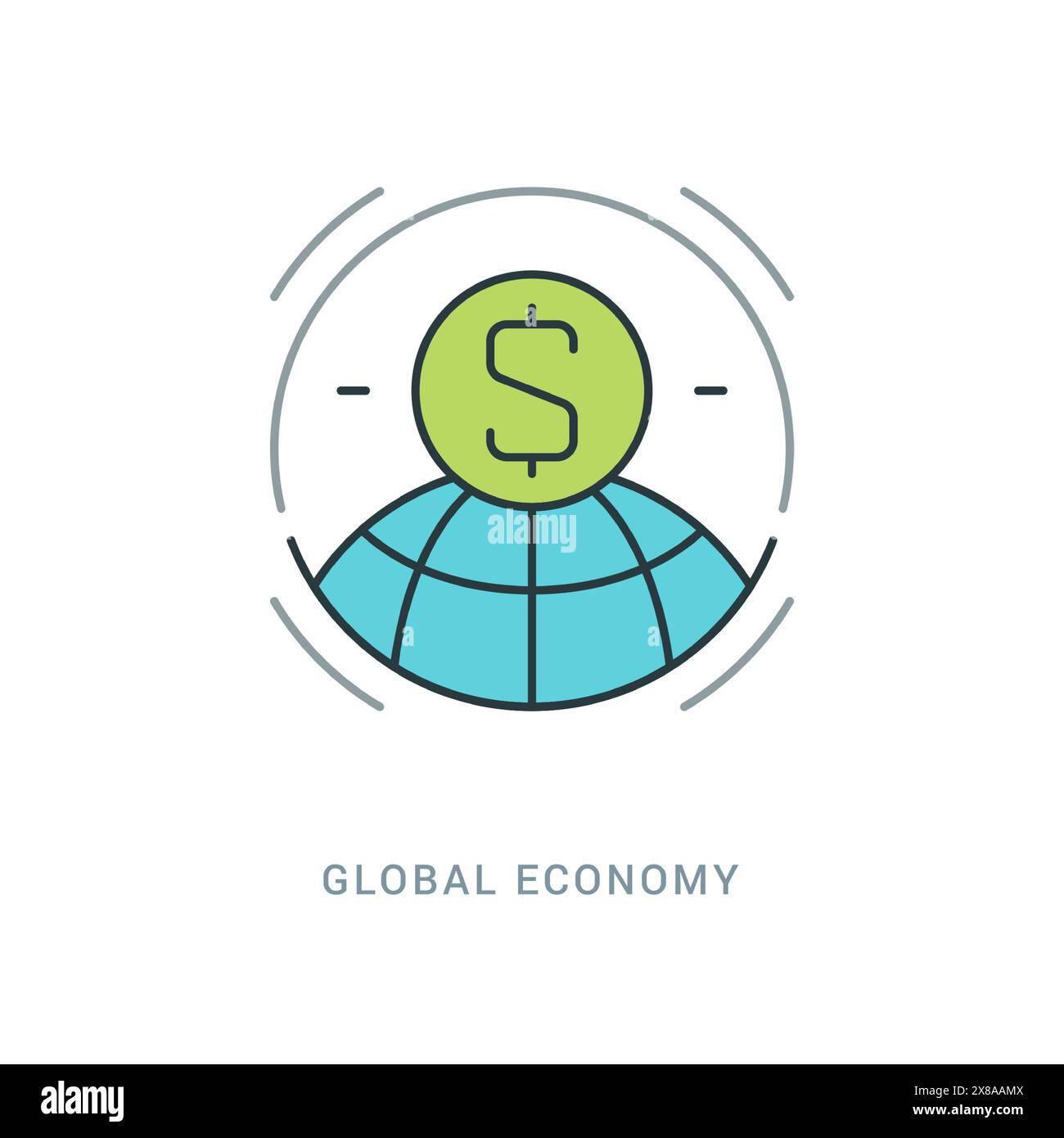 $

alamy

GLOBAL ECONOMY

alamy

Image ID: 2X8AAMX
www.alamy.com