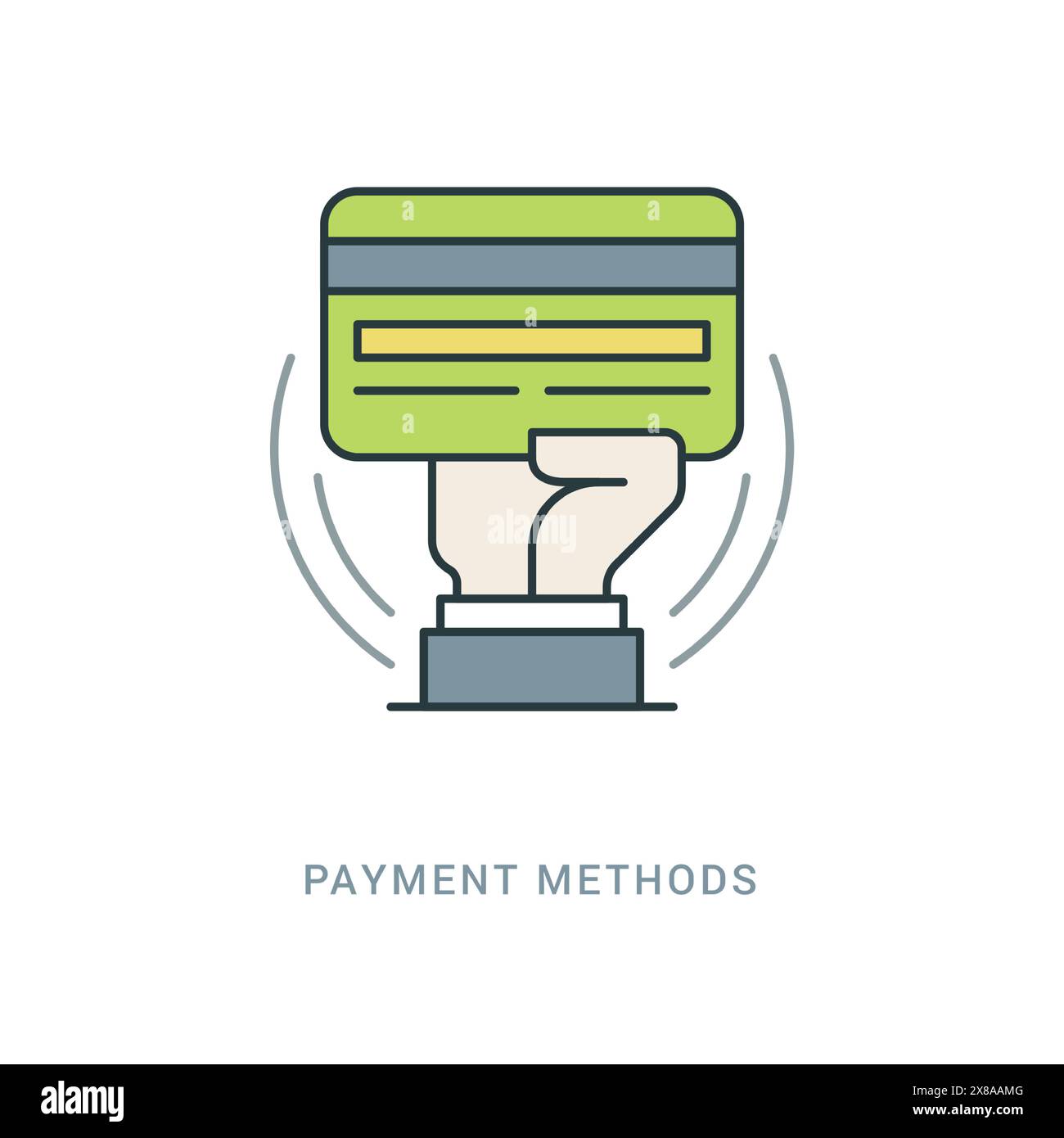 alamy

PAYMENT METHODS

alamy

Image ID: 2X8AAMG
www.alamy.com