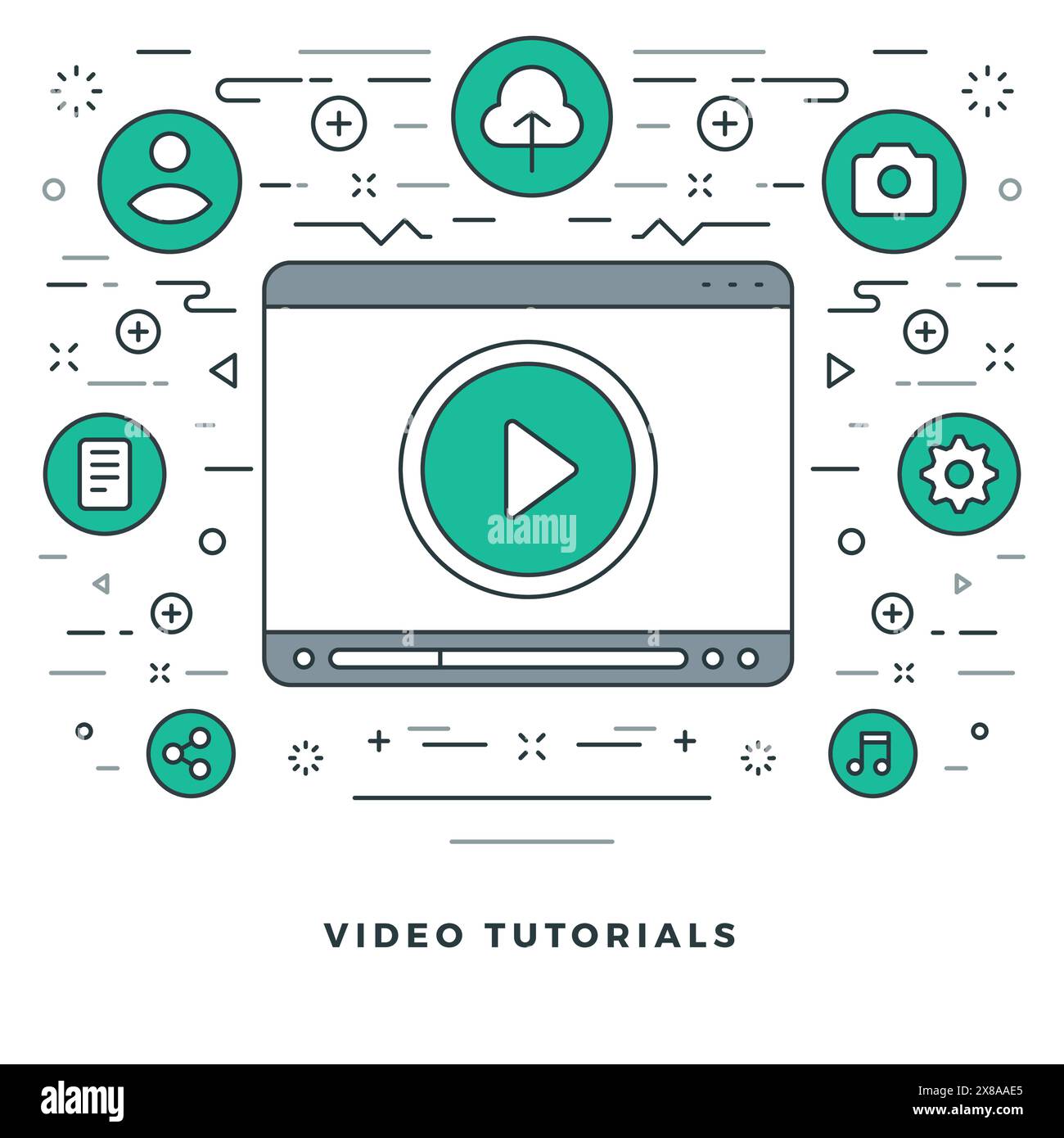 alamy

VIDEO TUTORIALS

alamy

Image ID: 2X8AAE5
www.alamy.com