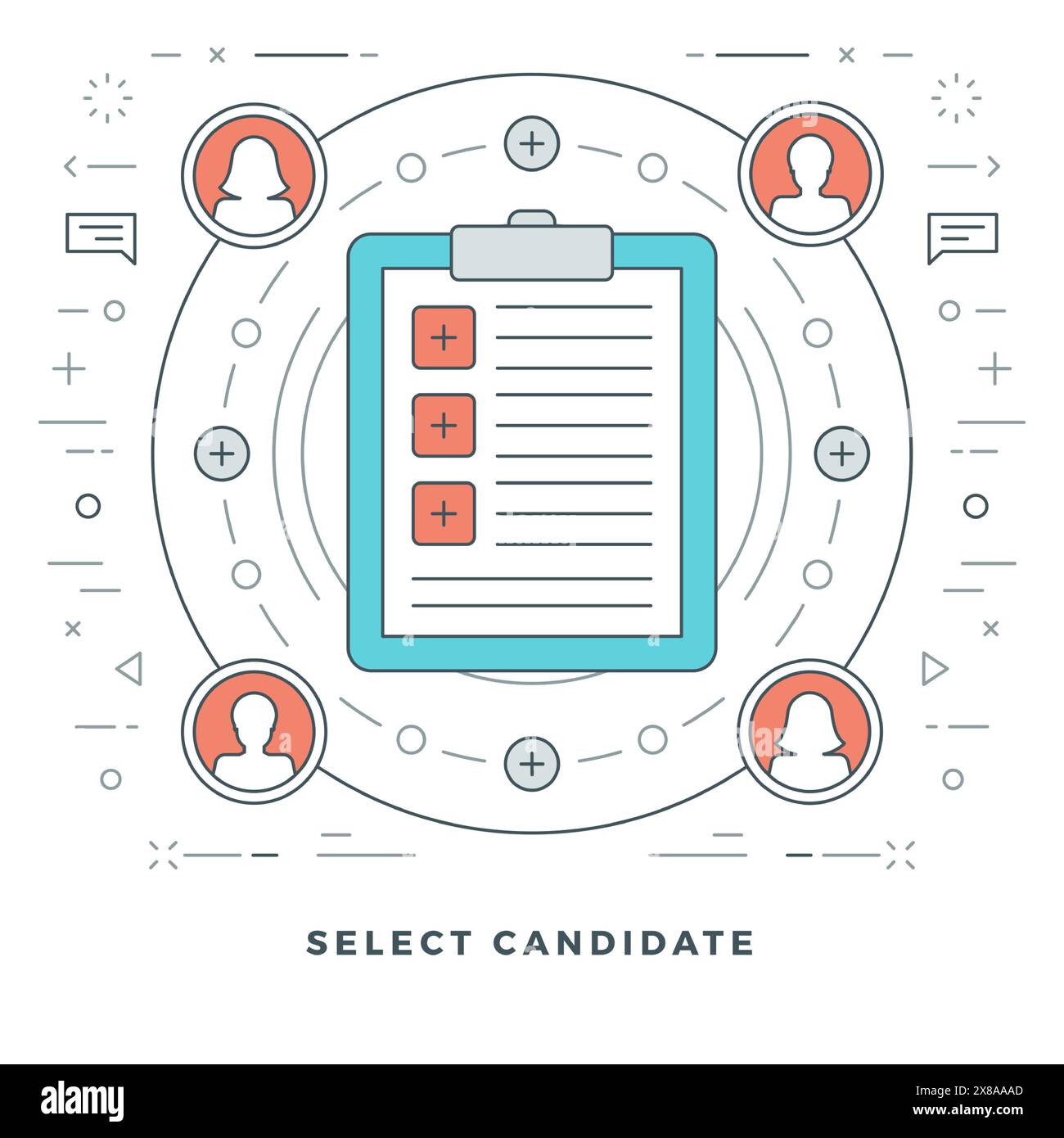 SELECT CANDIDATE

alamy

Image ID: 2X8AAAD
www.alamy.com