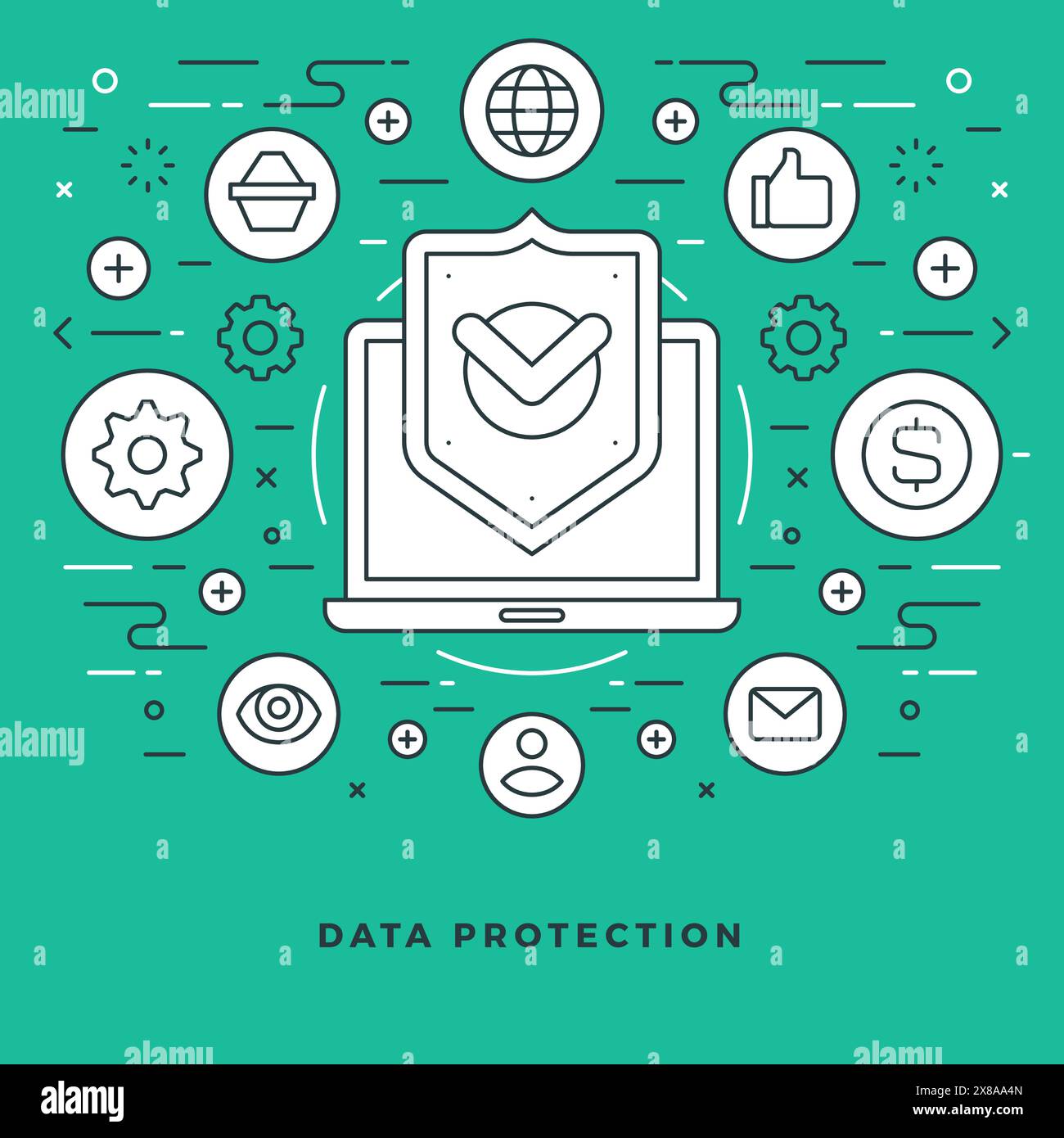 alamy

alamy

$

alamy

DATA PROTECTION

alamy

alamy

alamy

Image ID: 2X8AA4N
www.alamy.com