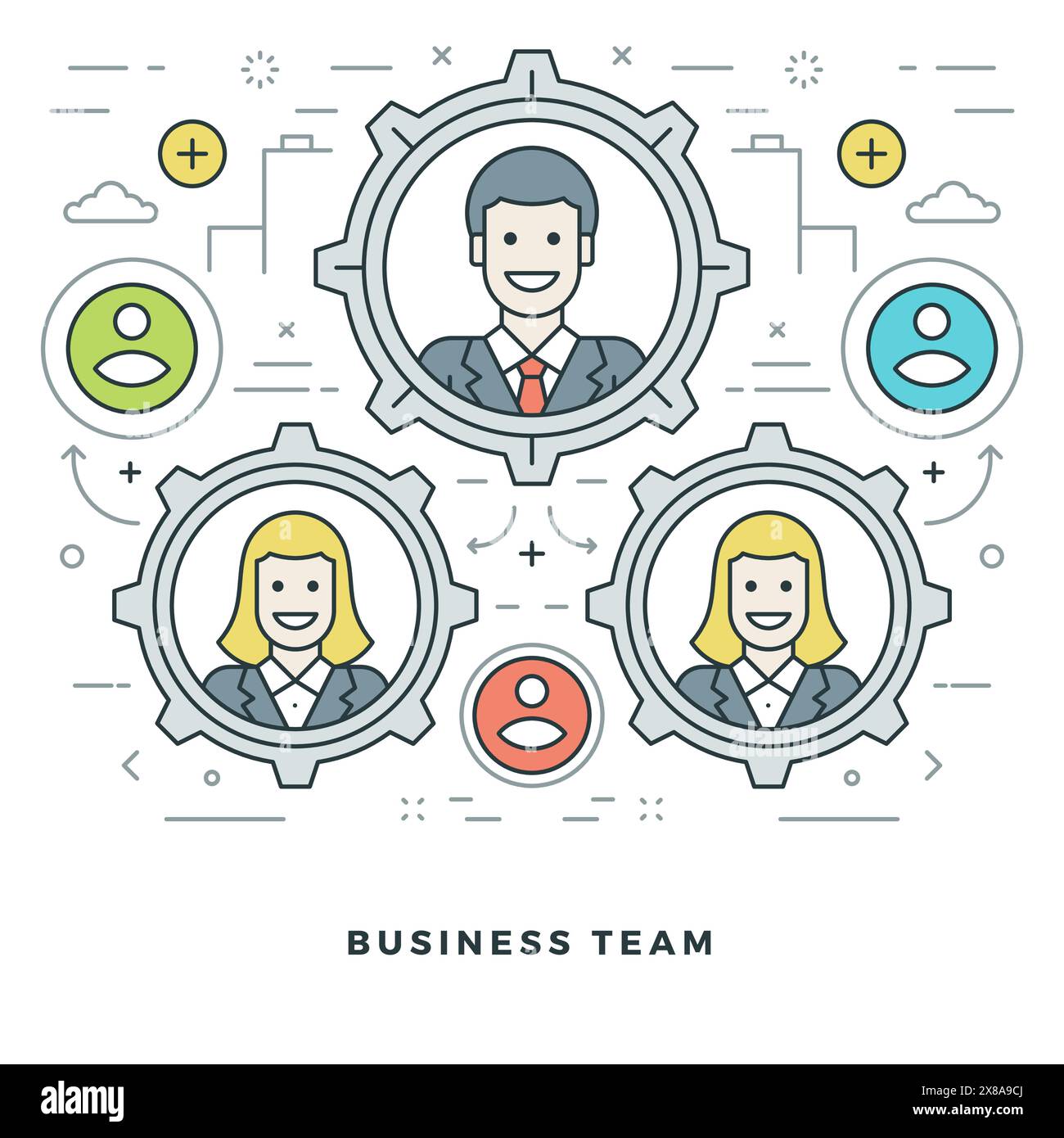 BUSINESS TEAM

alamy

Image ID: 2X8A9CJ
www.alamy.com