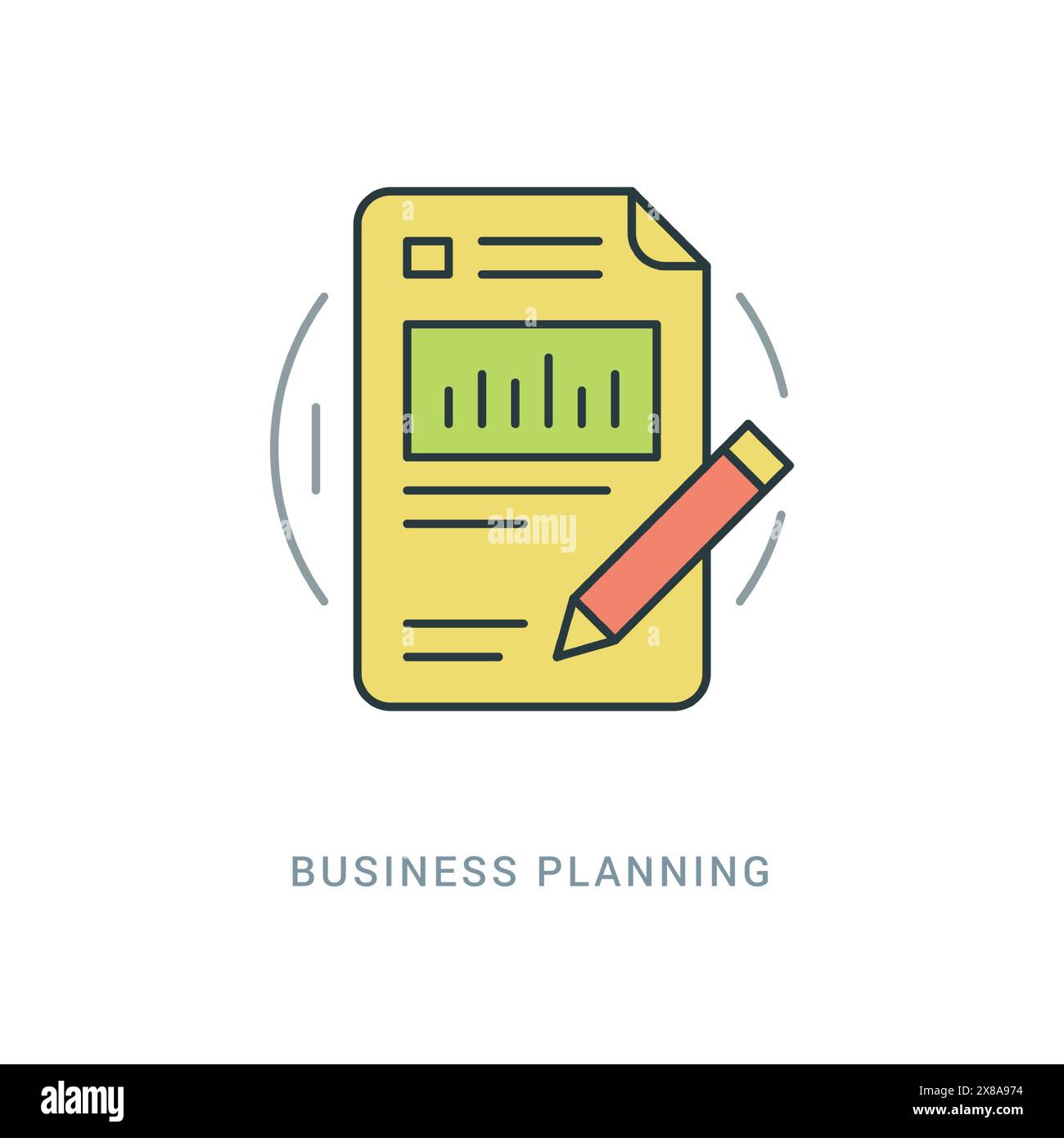 alamy

BUSINESS PLANNING

alamy

Image ID: 2X8A974
www.alamy.com