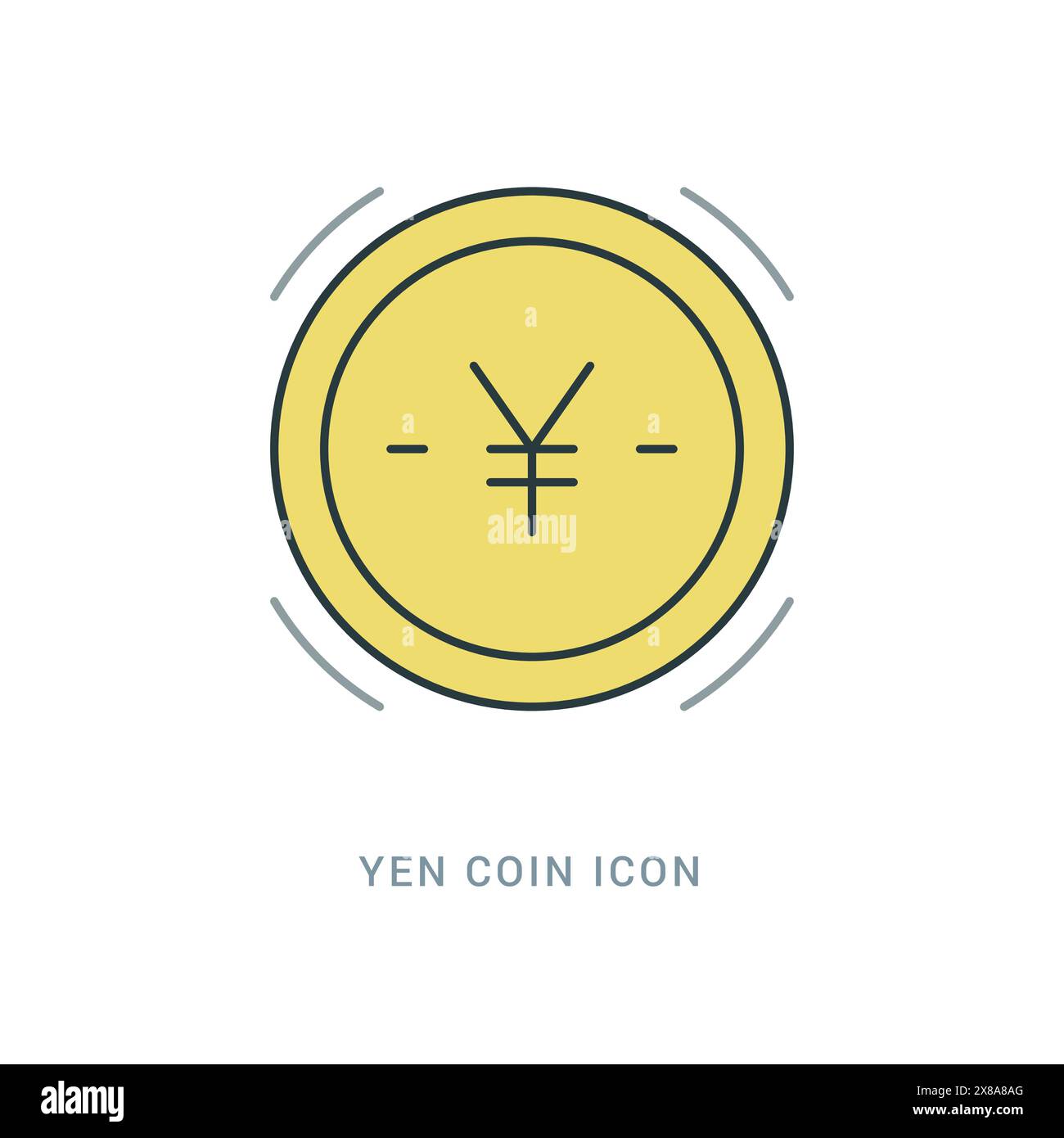 ¥

alamy

YEN COIN ICON

alamy

Image ID: 2X8A8AG
www.alamy.com