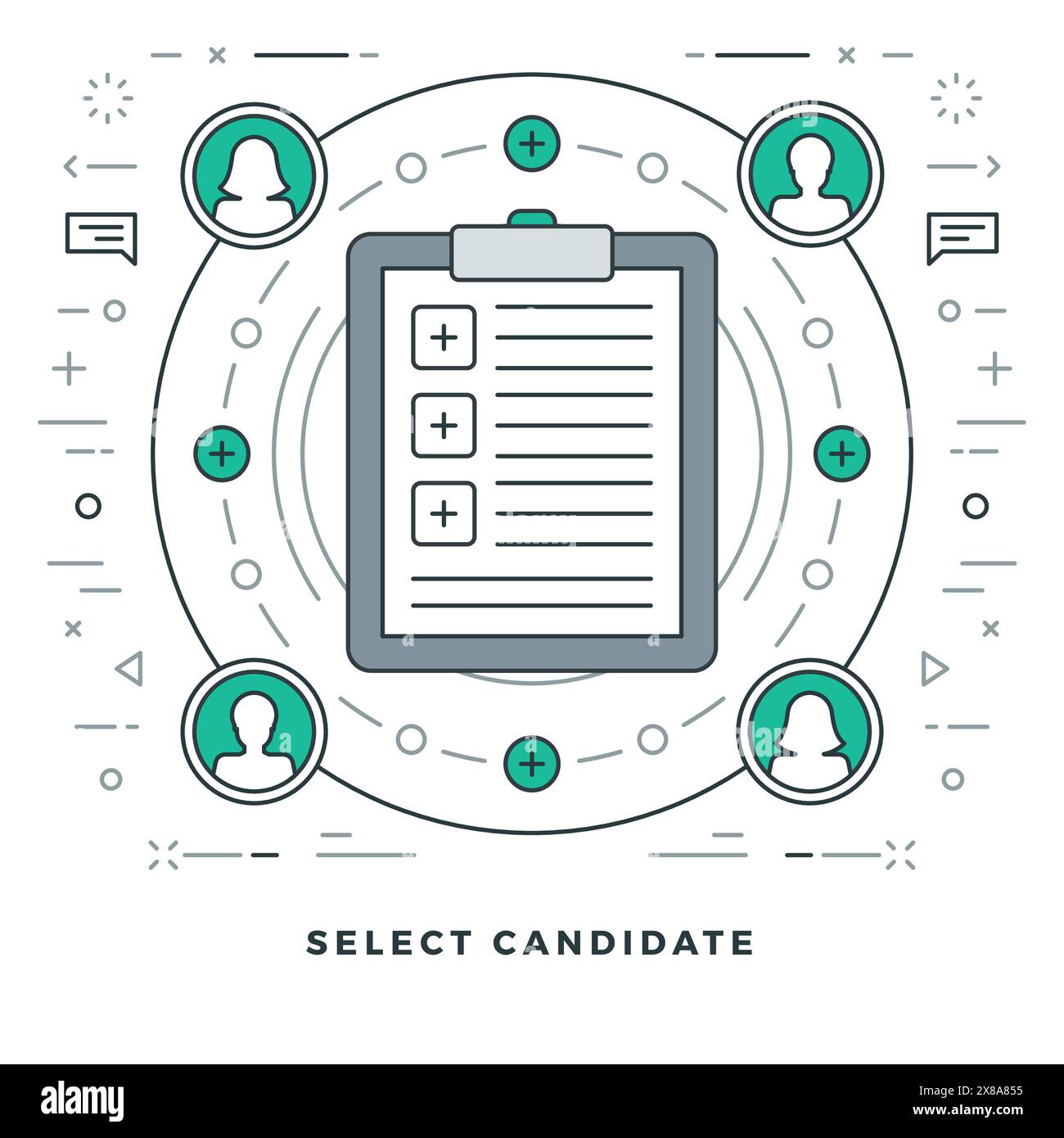 SELECT CANDIDATE

alamy

Image ID: 2X8A855
www.alamy.com