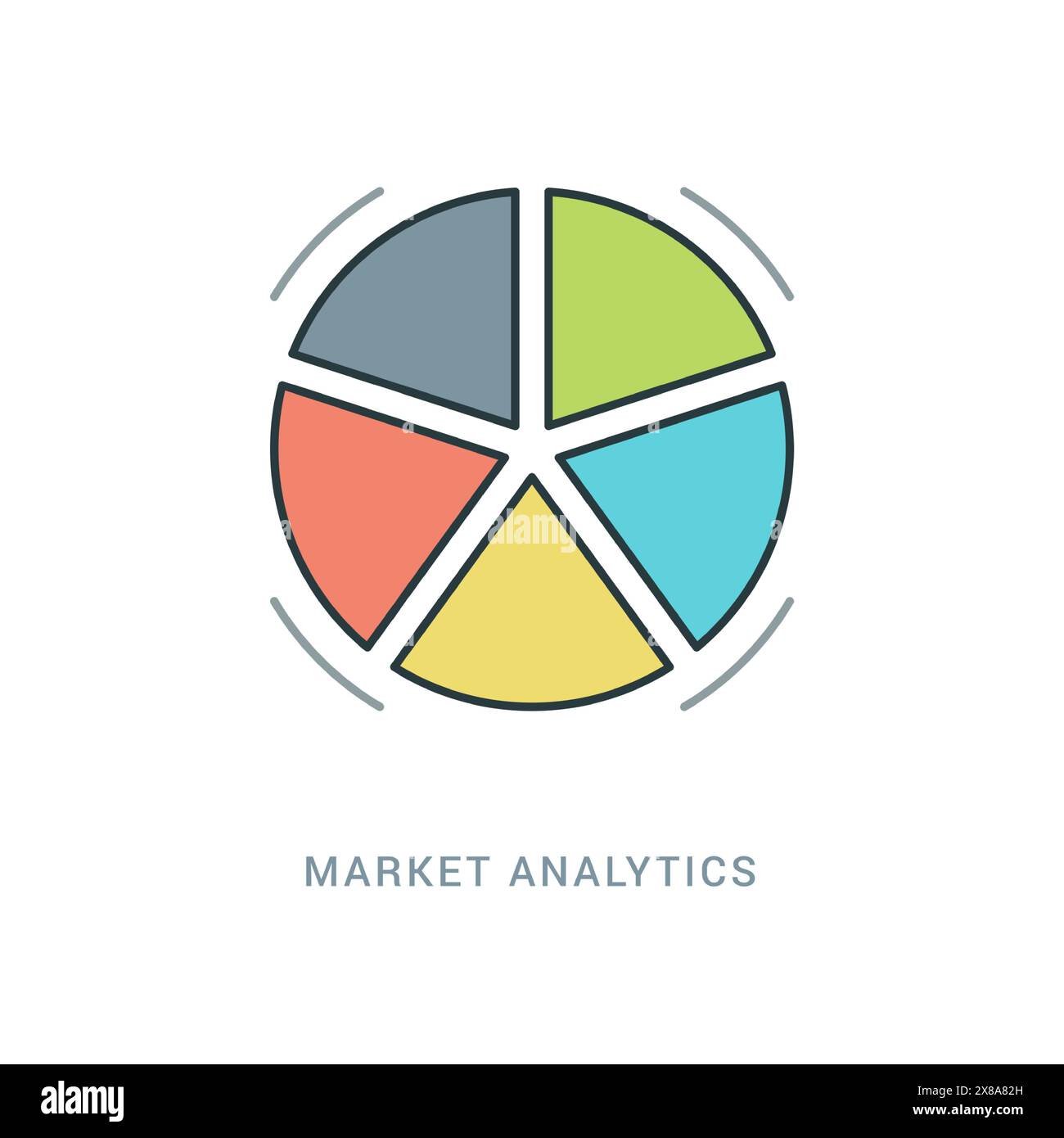 alamy

MARKET ANALYTICS

alamy

Image ID: 2X8A82H
www.alamy.com