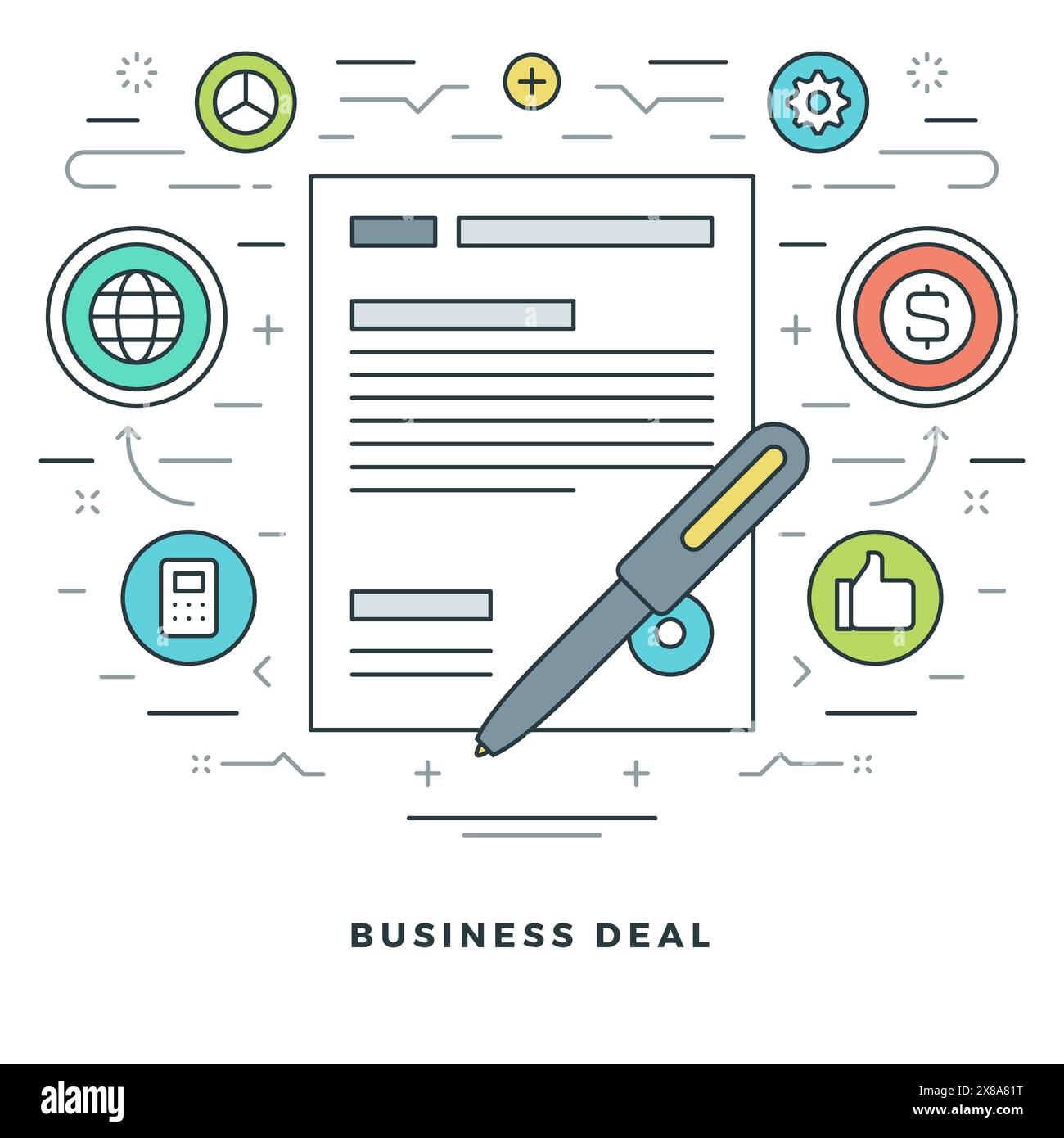 $

BUSINESS DEAL

alamy

Image ID: 2X8A81T
www.alamy.com