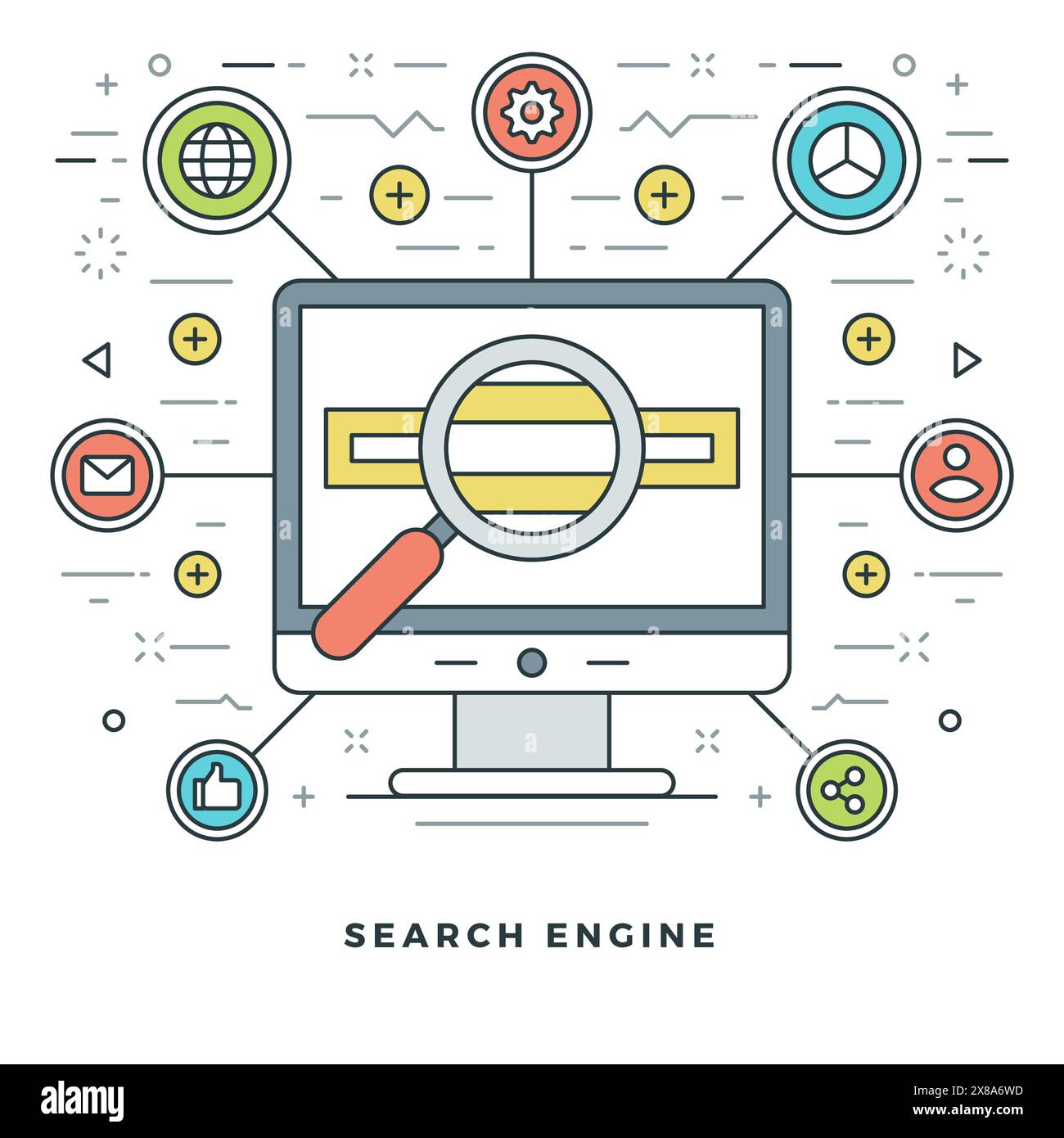 SEARCH ENGINE

alamy

Image ID: 2X8A6WD
www.alamy.com