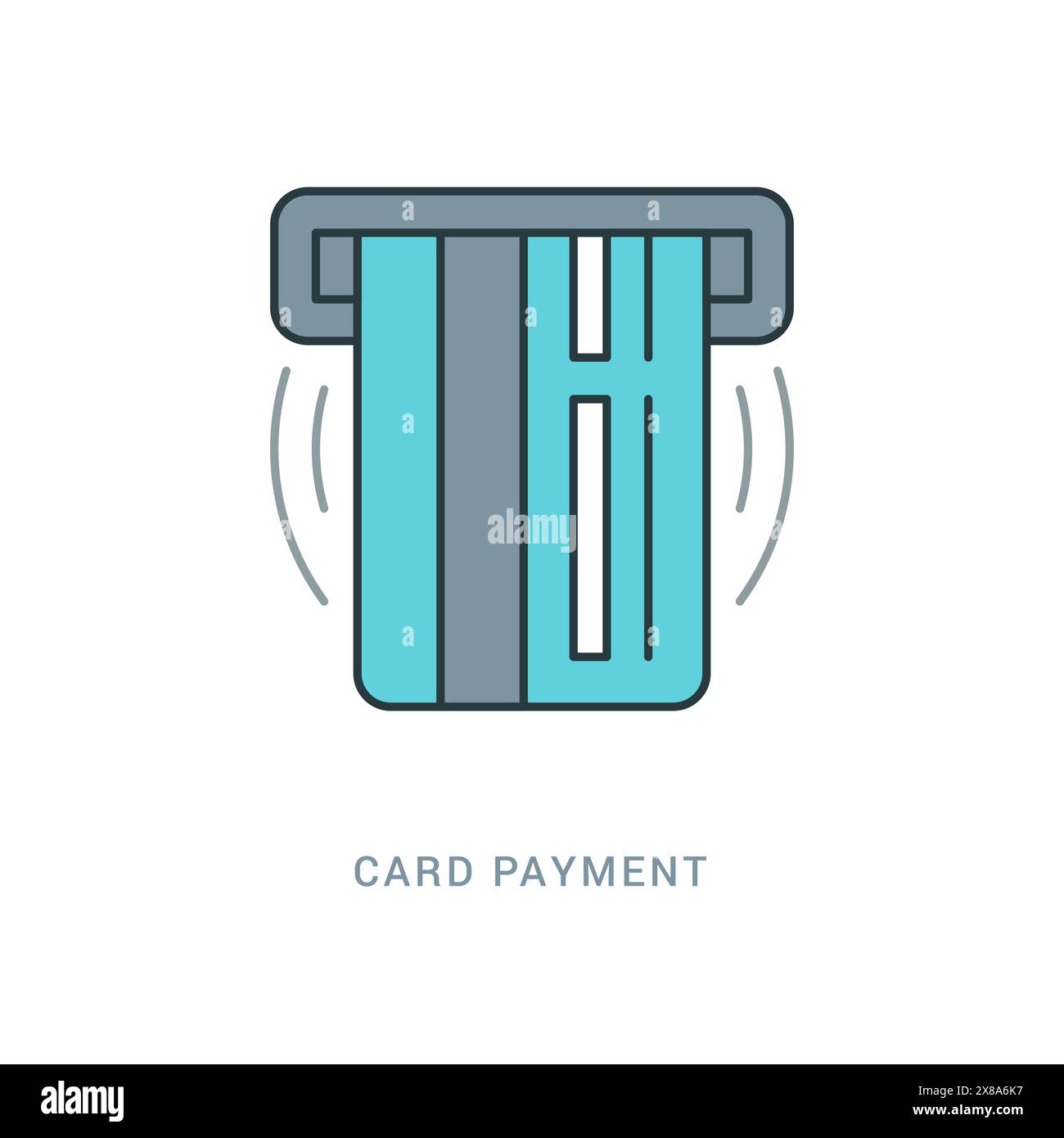 alamy

CARD PAYMENT

alamy

Image ID: 2X8A6K7
www.alamy.com