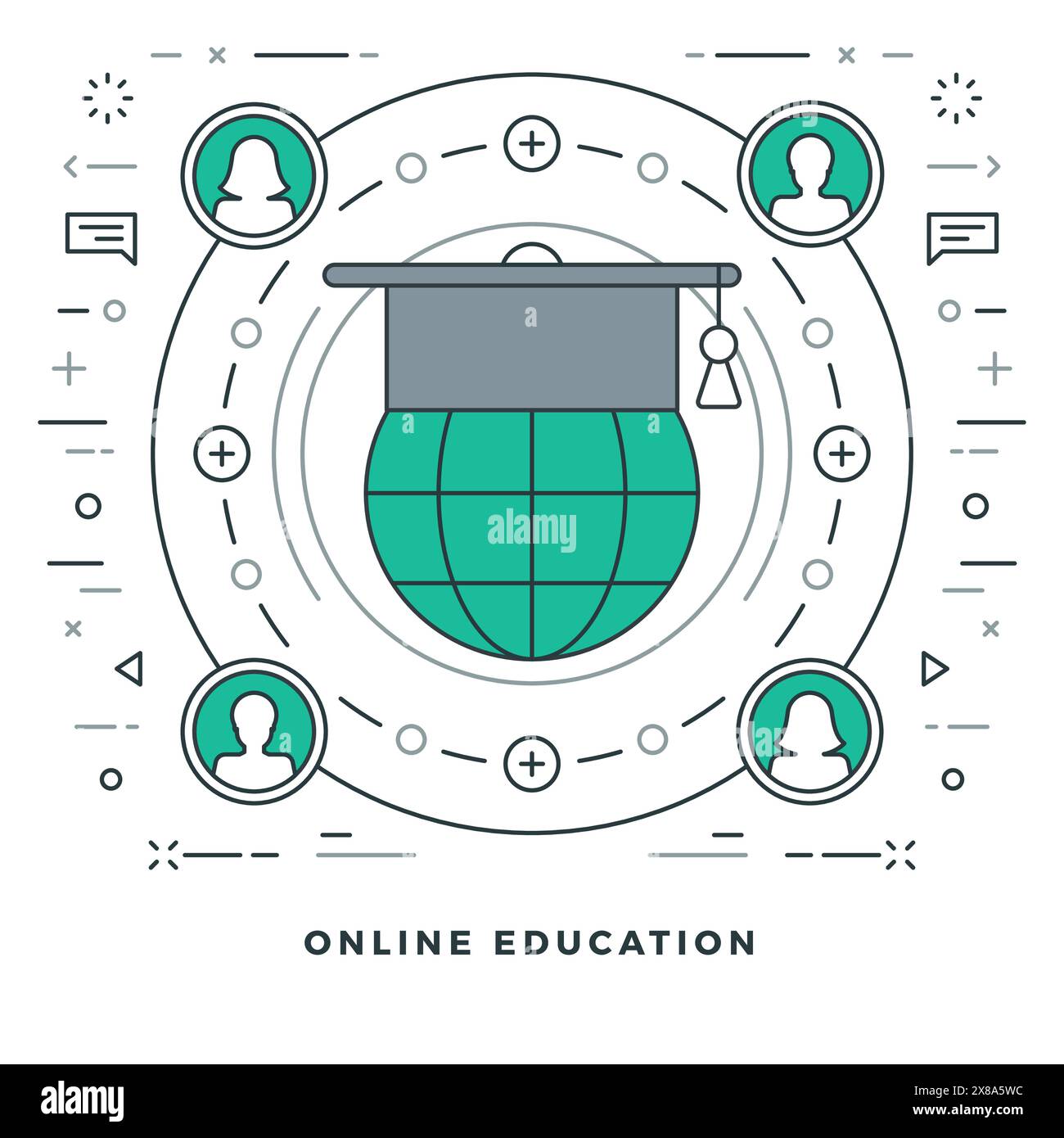 alamy

ONLINE EDUCATION

alamy

Image ID: 2X8A5WC
www.alamy.com