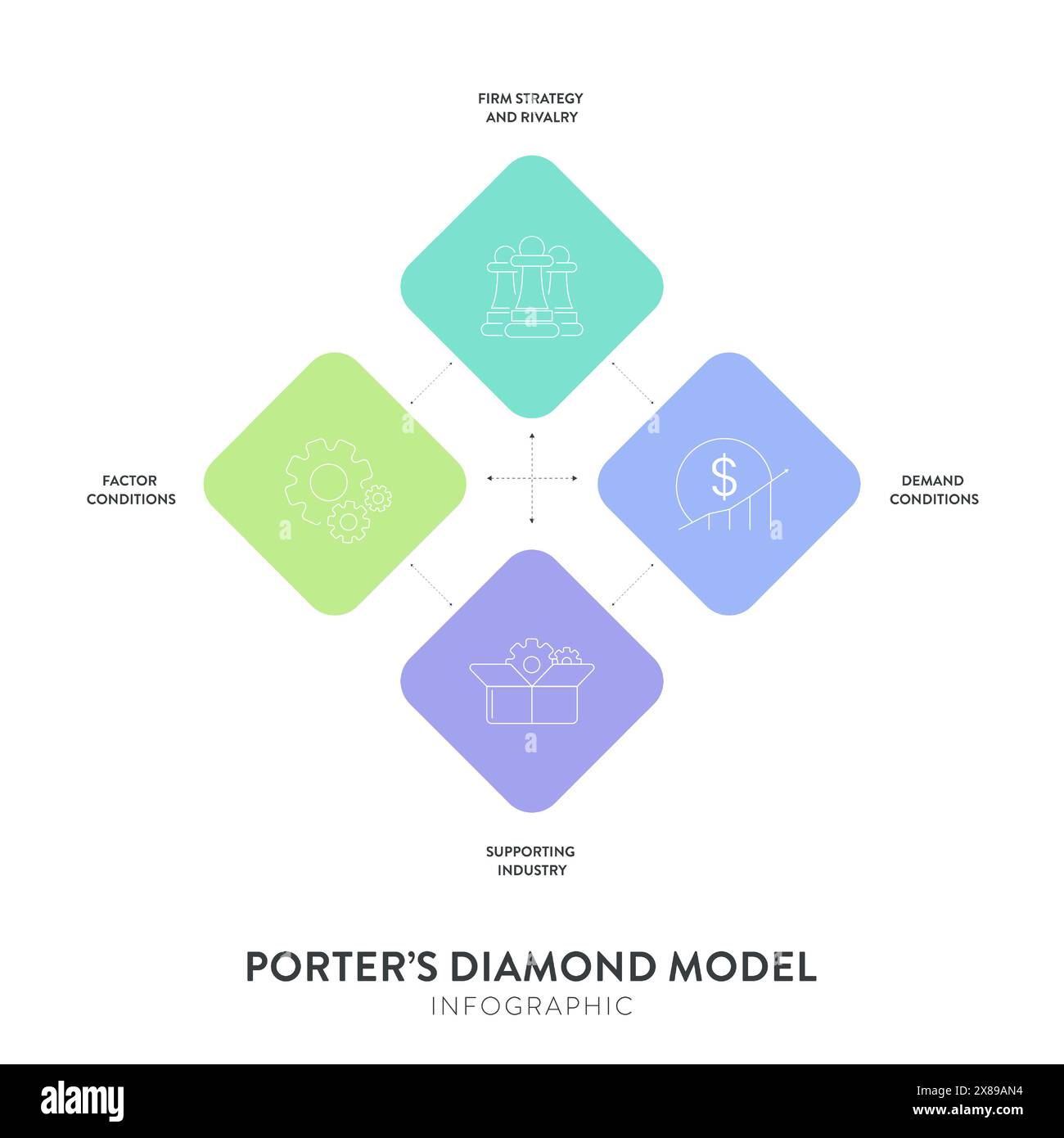 FIRM STRATEGY AND RIVALRY

FACTOR CONDITIONS

$

DEMAND CONDITIONS

SUPPORTING INDUSTRY

PORTER'S DIAMOND MODEL
INFOGRAPHIC

alamy

Image ID: 2X89AN4
www.alamy.com