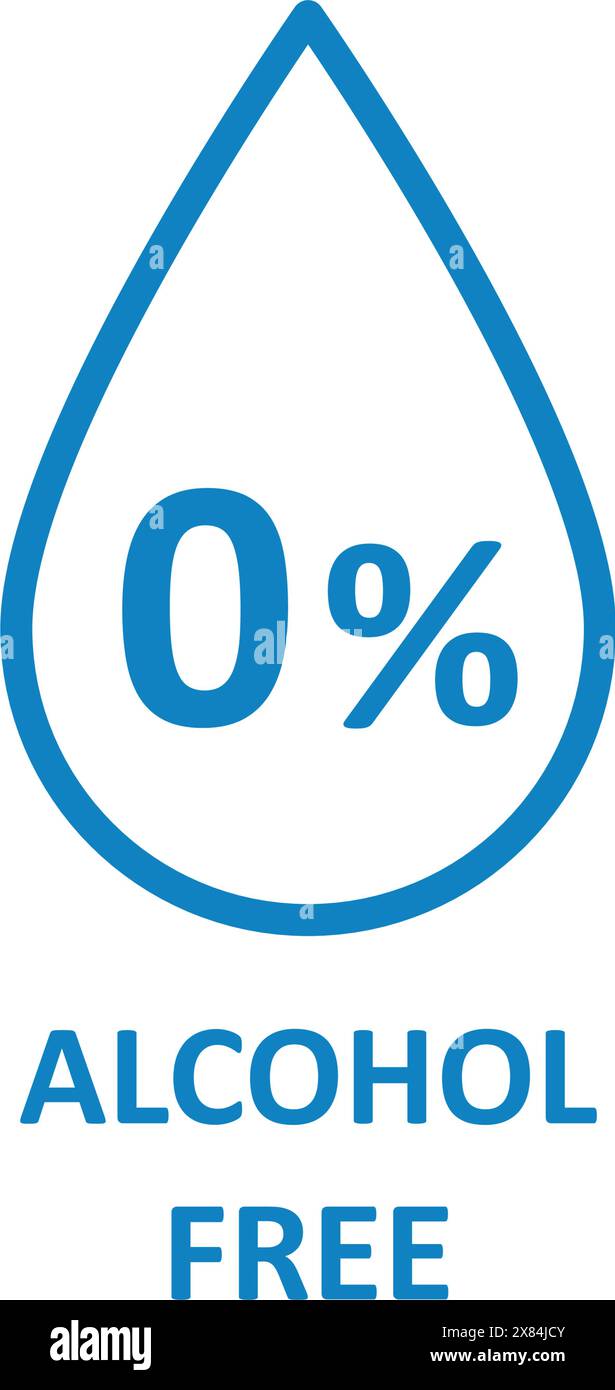 0%

ALCOHOL FREE

alamy

Image ID: 2X84JCY
www.alamy.com