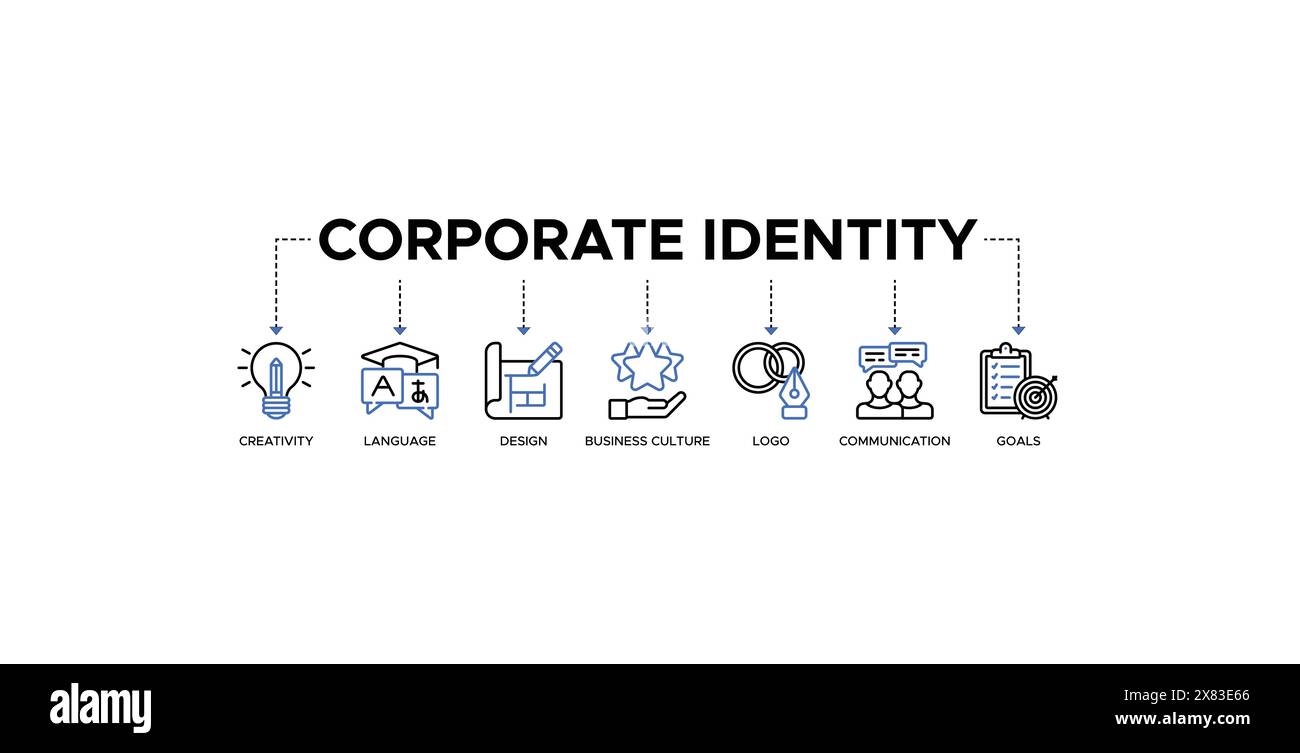 CORPORATE IDENTITY

A あ

CREATIVITY LANGUAGE DESIGN BUSINESS CULTURE LOGO COMMUNICATION GOALS

alamy

Image ID: 2X83E66
www.alamy.com