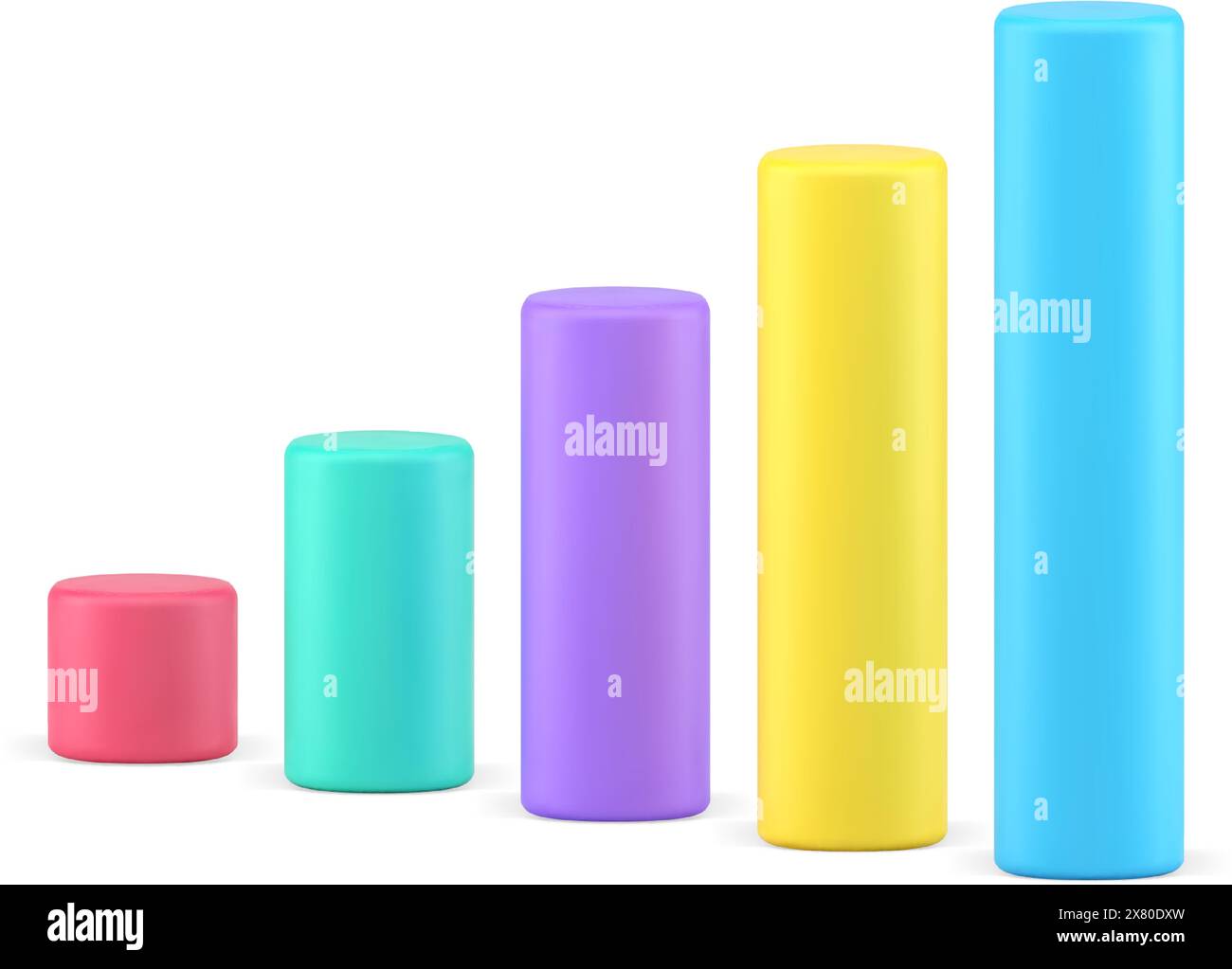 alamy

alamy

alamy

alamy

alamy

Image ID: 2X80DXW
www.alamy.com