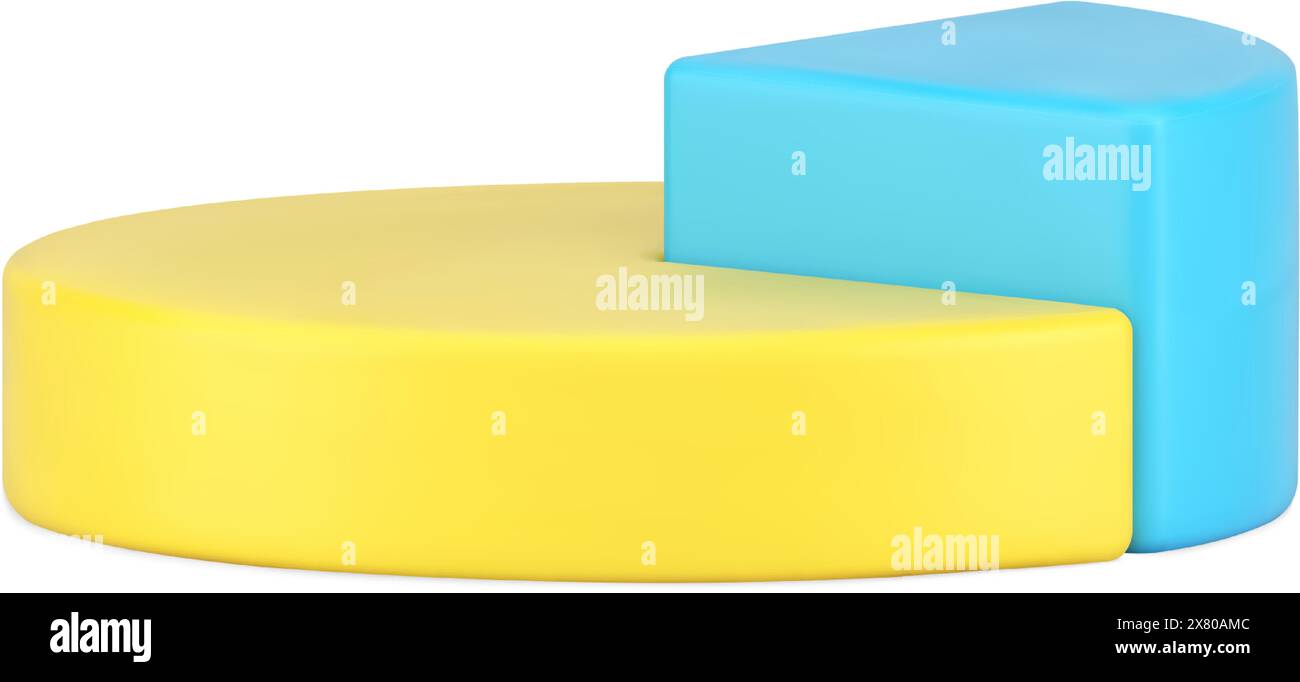 alamy
alamy
alamy
alamy
Image ID: 2X80AMC
www.alamy.com