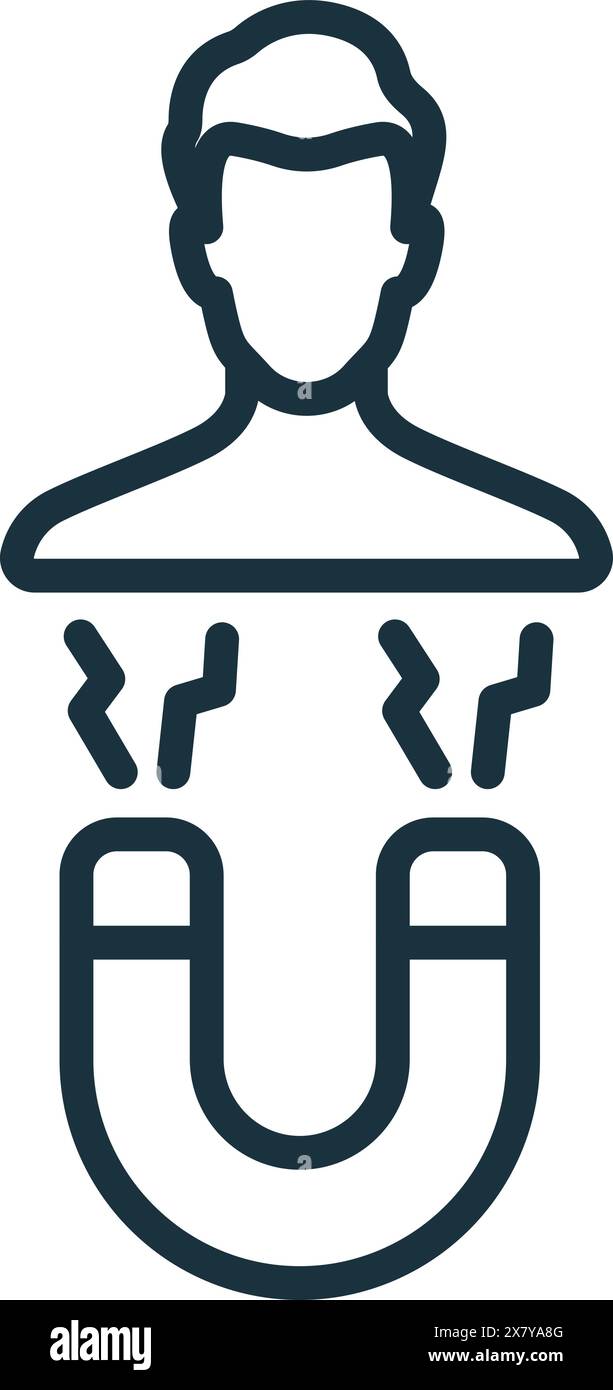 a
a
alamy
Image ID: 2X7YA8G
www.alamy.com