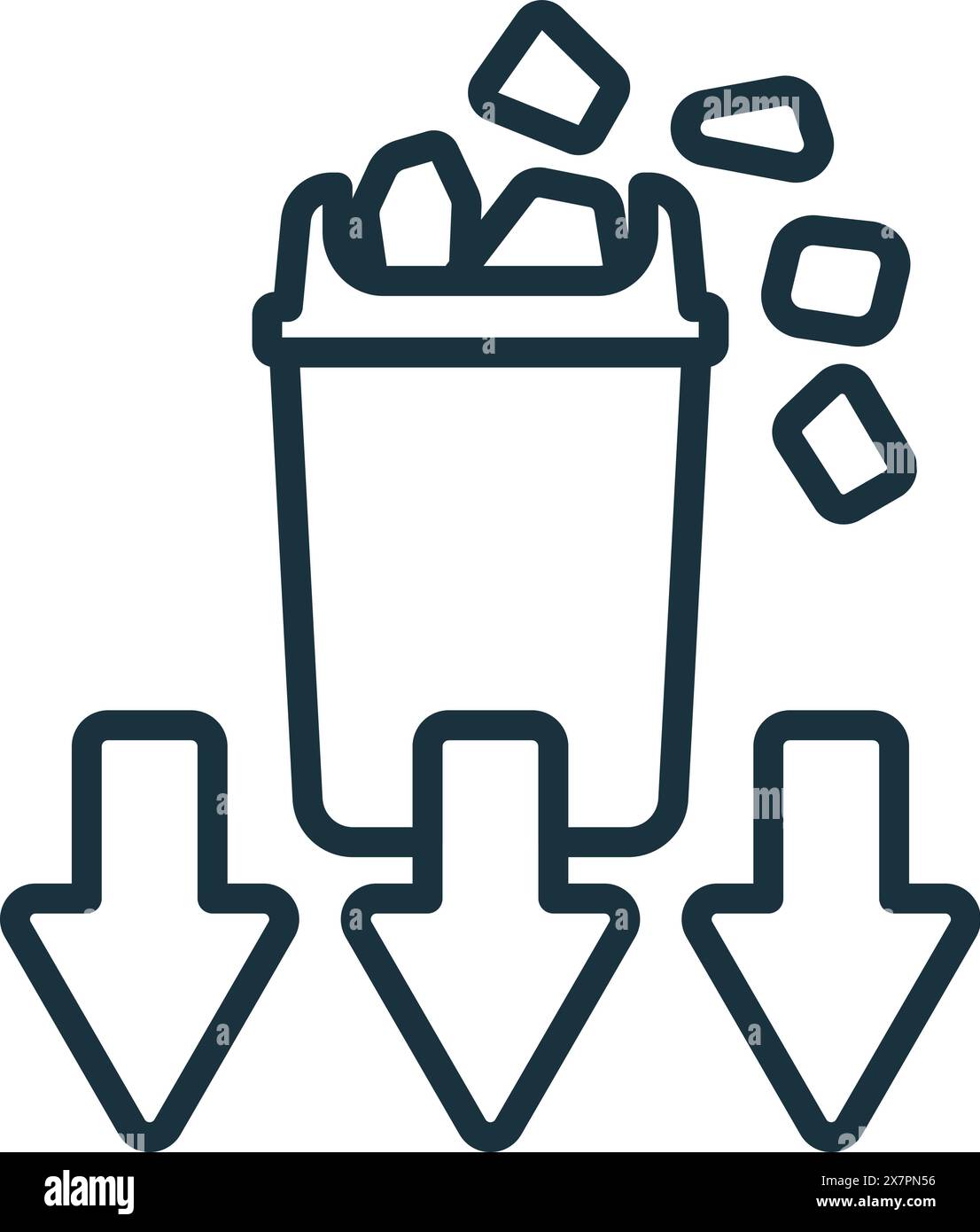 alamy

Image ID: 2X7PN56
www.alamy.com