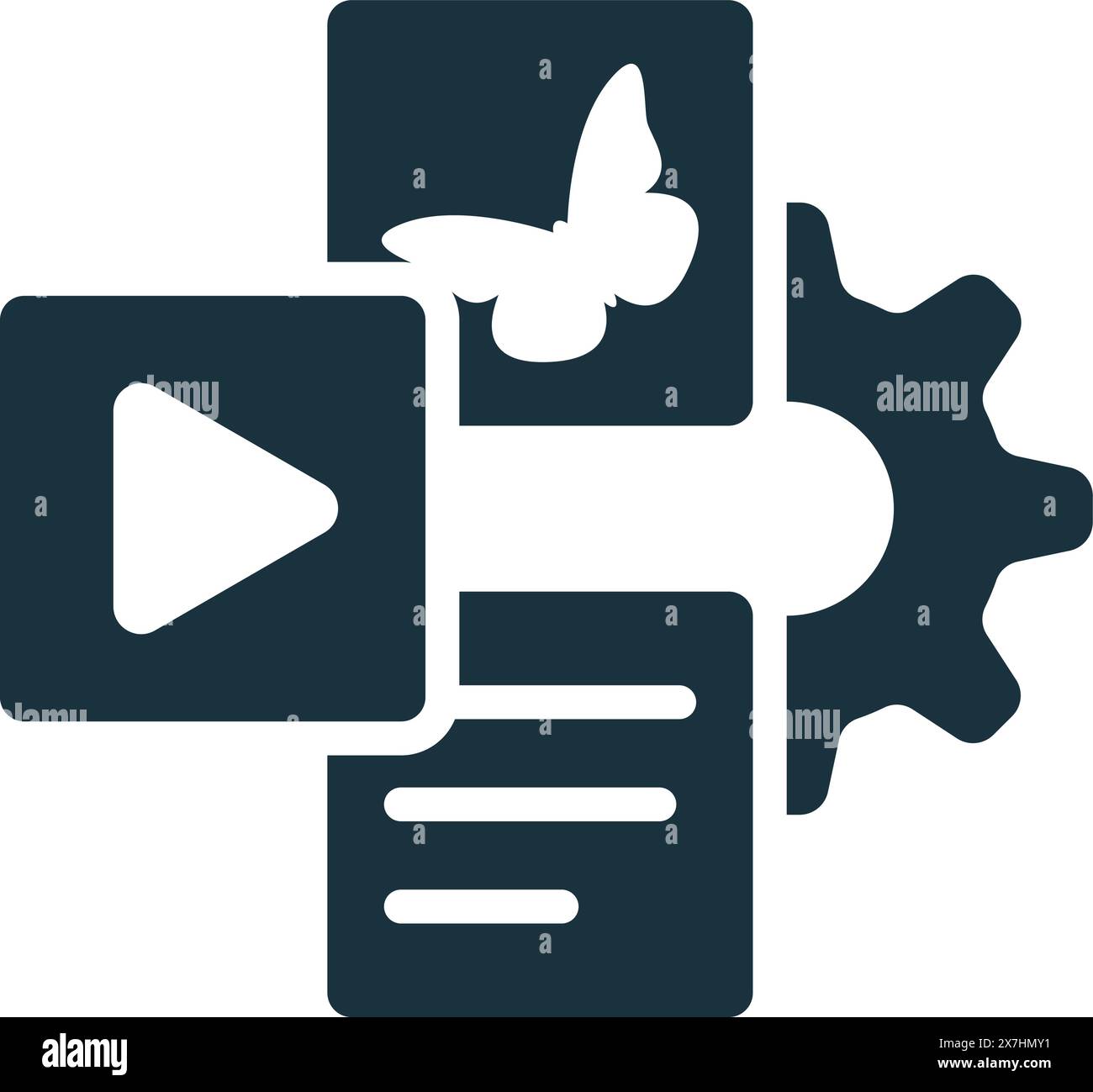 alamy

alamy

alamy

alamy

alamy

Image ID: 2X7HMY1
www.alamy.com