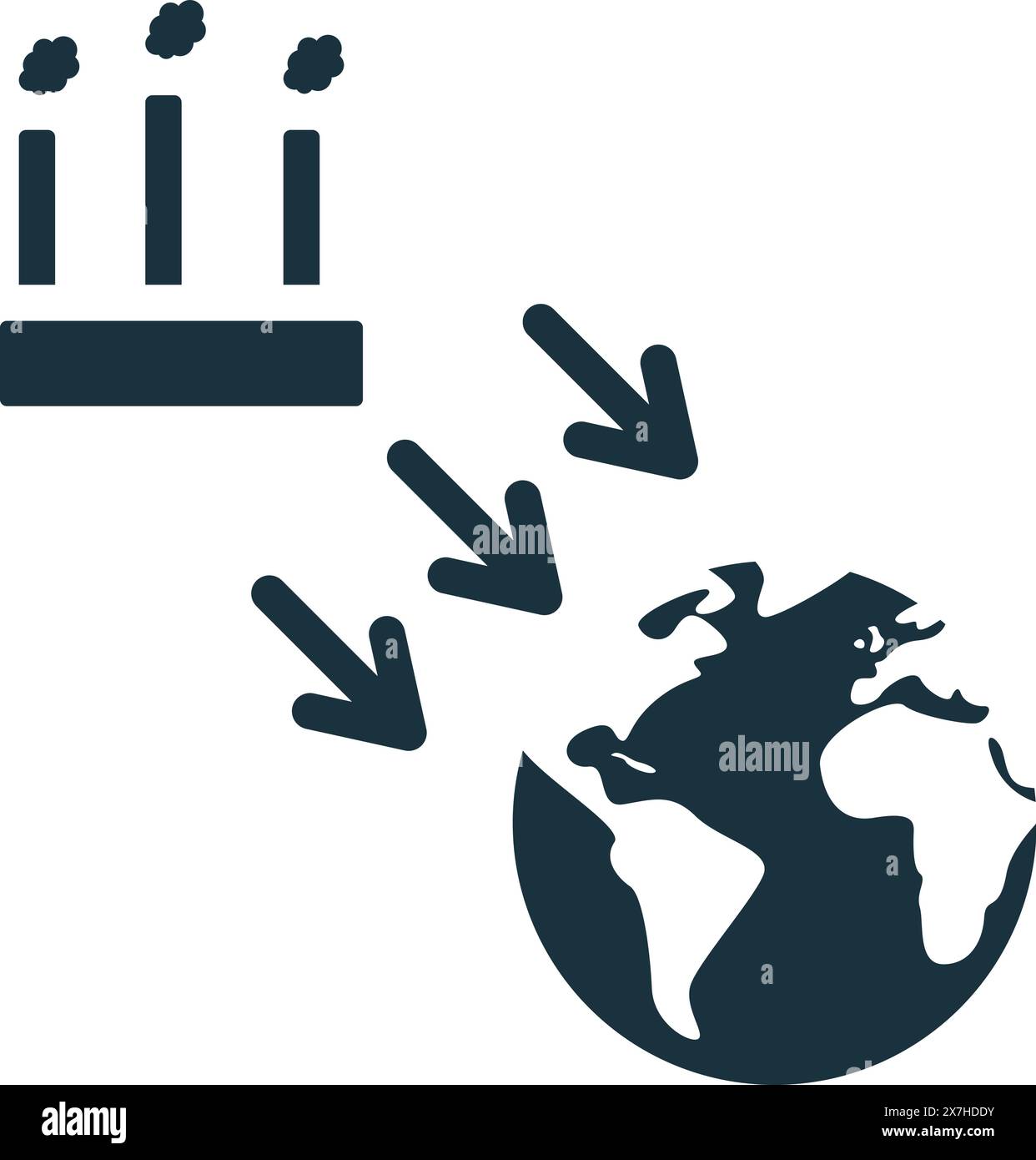 alamy

alamy

alamy

Image ID: 2X7HDDY
www.alamy.com