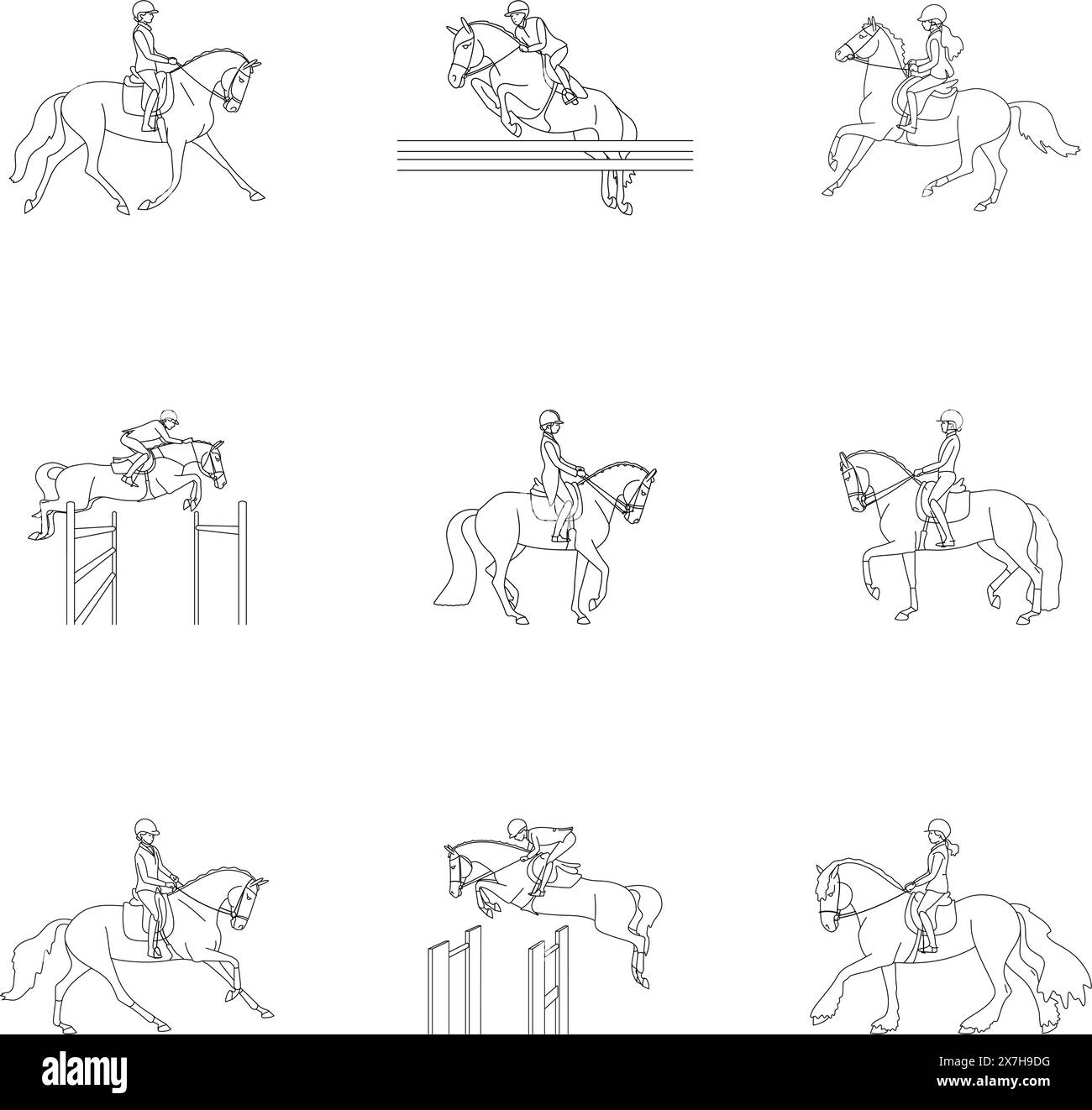 alamy

Image ID: 2X7H9DG
www.alamy.com