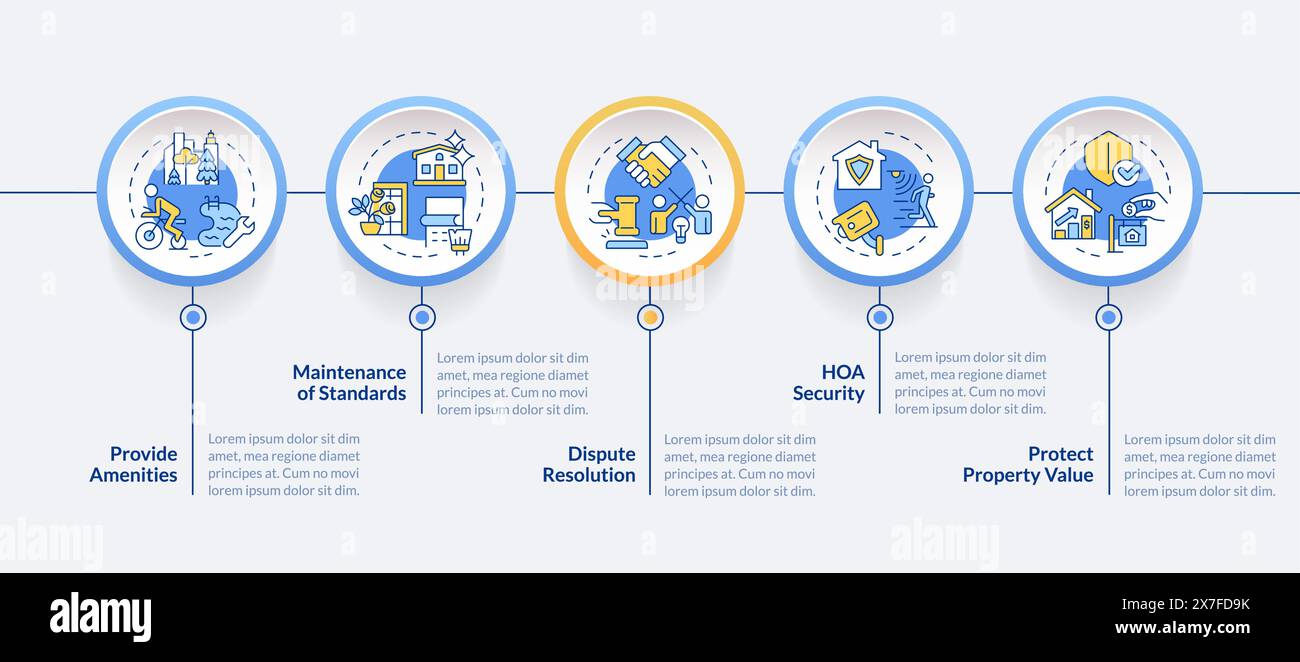 Provide Amenities

Lorem ipsum dolor sit dim amet, mea regione diamet principes at. Cum no movi lorem ipsum dolor sit dim.

Maintenance of Standards

Lorem ipsum dolor sit dim amet, mea regione diamet principes at. Cum no movi lorem ipsum dolor sit dim.

Dispute Resolution

Lorem ipsum dolor sit dim amet, mea regione diamet principes at. Cum no movi lorem ipsum dolor sit dim.

HOA Security

Lorem ipsum dolor sit dim amet, mea regione diamet principes at. Cum no movi lorem ipsum dolor sit dim.

Protect Property Value

Lorem ipsum dolor sit dim amet, mea regione diamet principes at. Cum no movi lorem ipsum dolor sit dim.

alamy

alamy

alamy

alamy

Image ID: 2X7FD9K
www.alamy.com