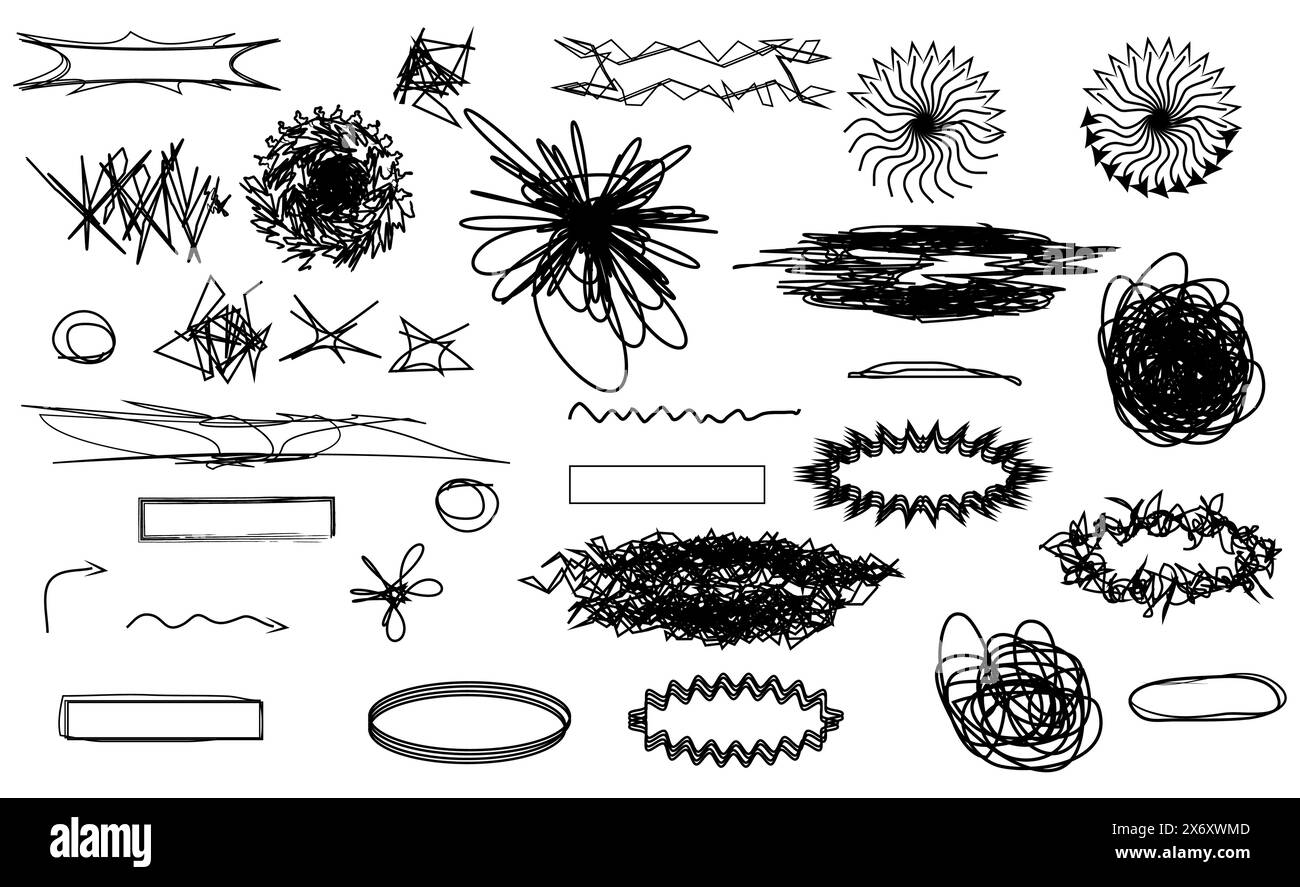 alamy

Image ID: 2X6XWMD
www.alamy.com