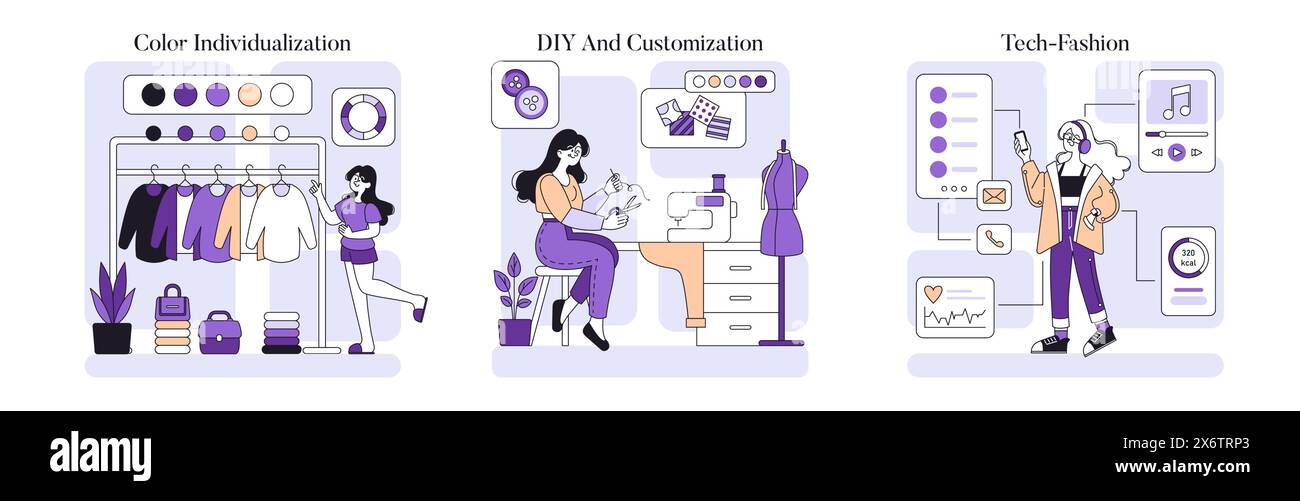 Color Individualization

DIY And Customization

Tech-Fashion

320 kcal

alamy

2X6TRP3