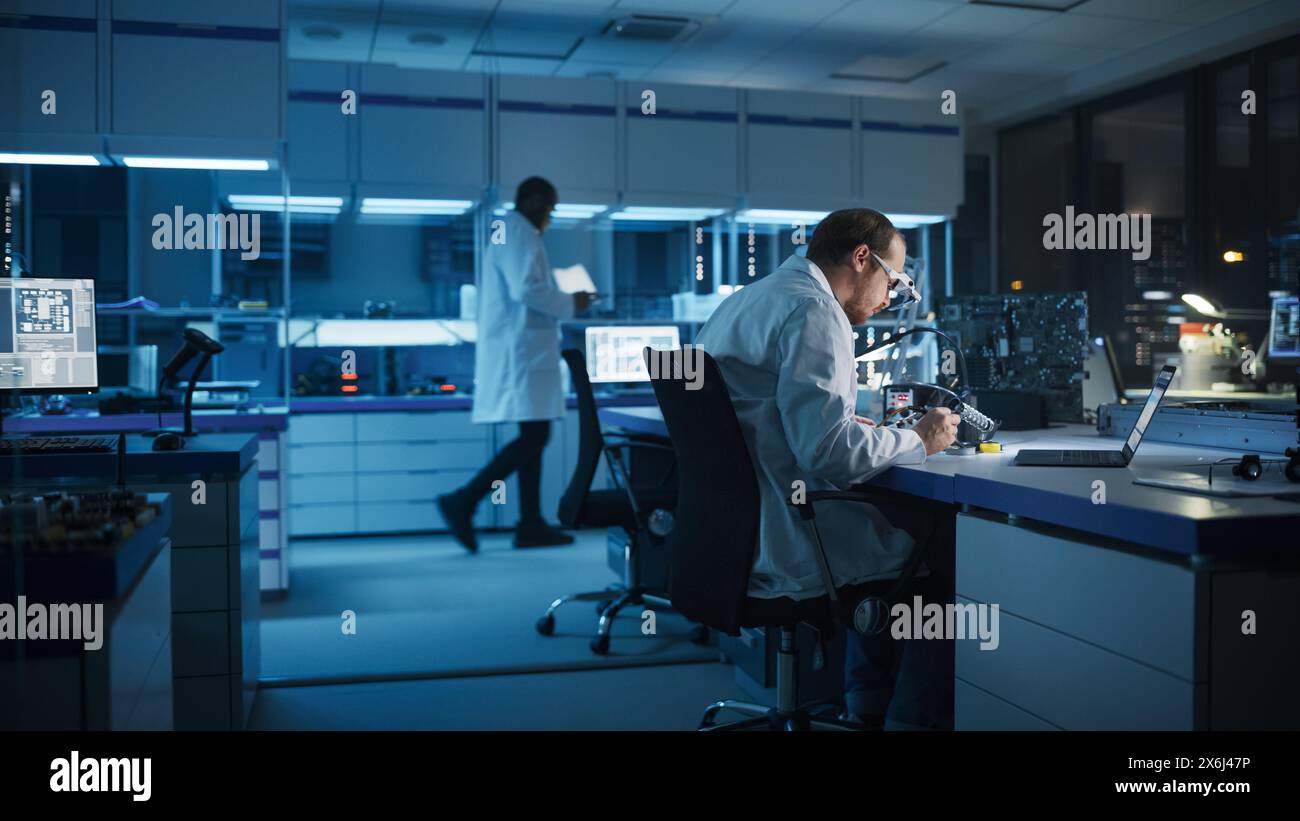 alamy
alamy
alamy
alamy

alamy
Image ID: 2X6J47P
www.alamy.com