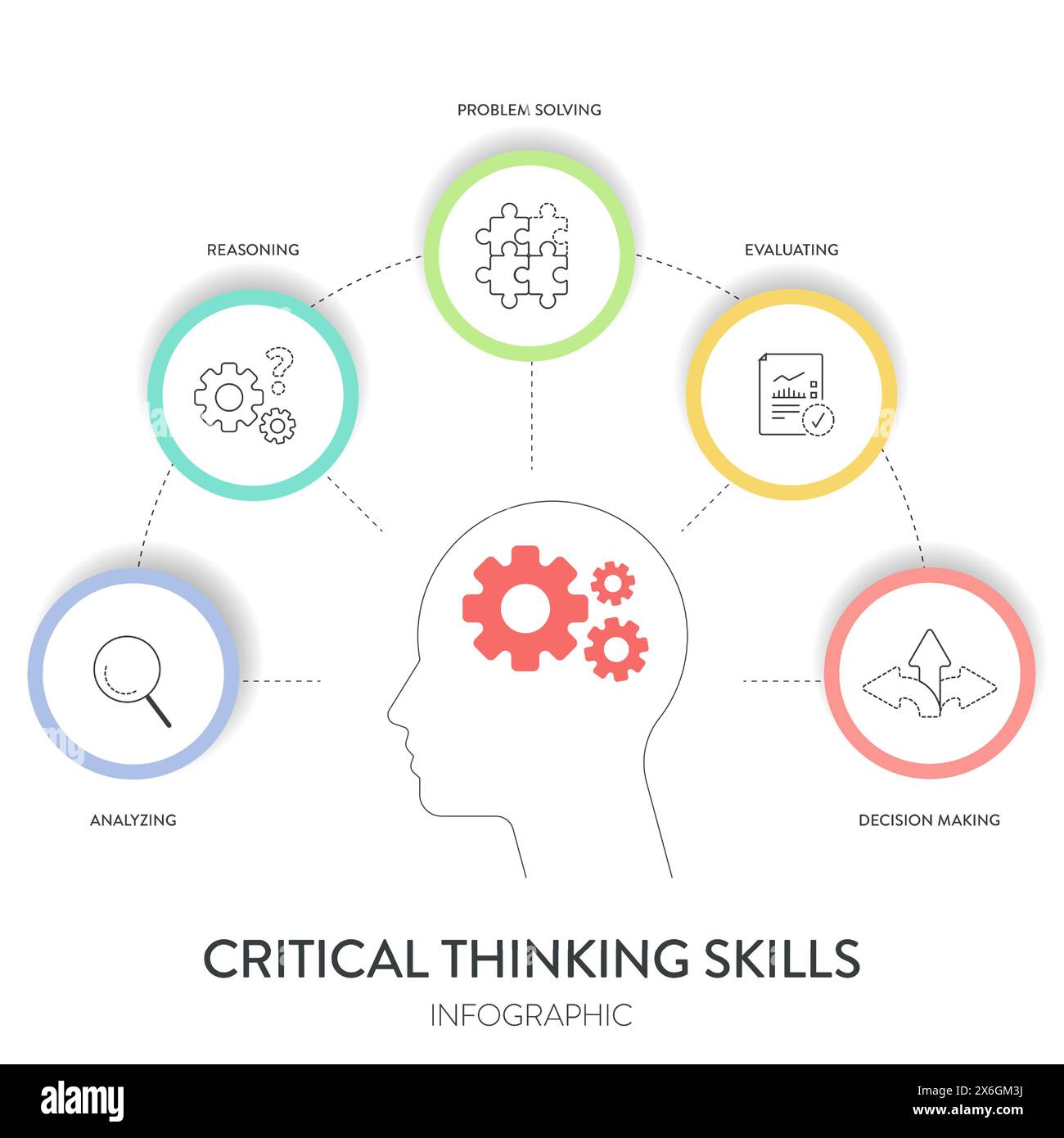 PROBLEM SOLVING

REASONING

EVALUATING

ANALYZING

DECISION MAKING

CRITICAL THINKING SKILLS

INFOGRAPHIC

alamy

Image ID: 2X6GM3J
www.alamy.com