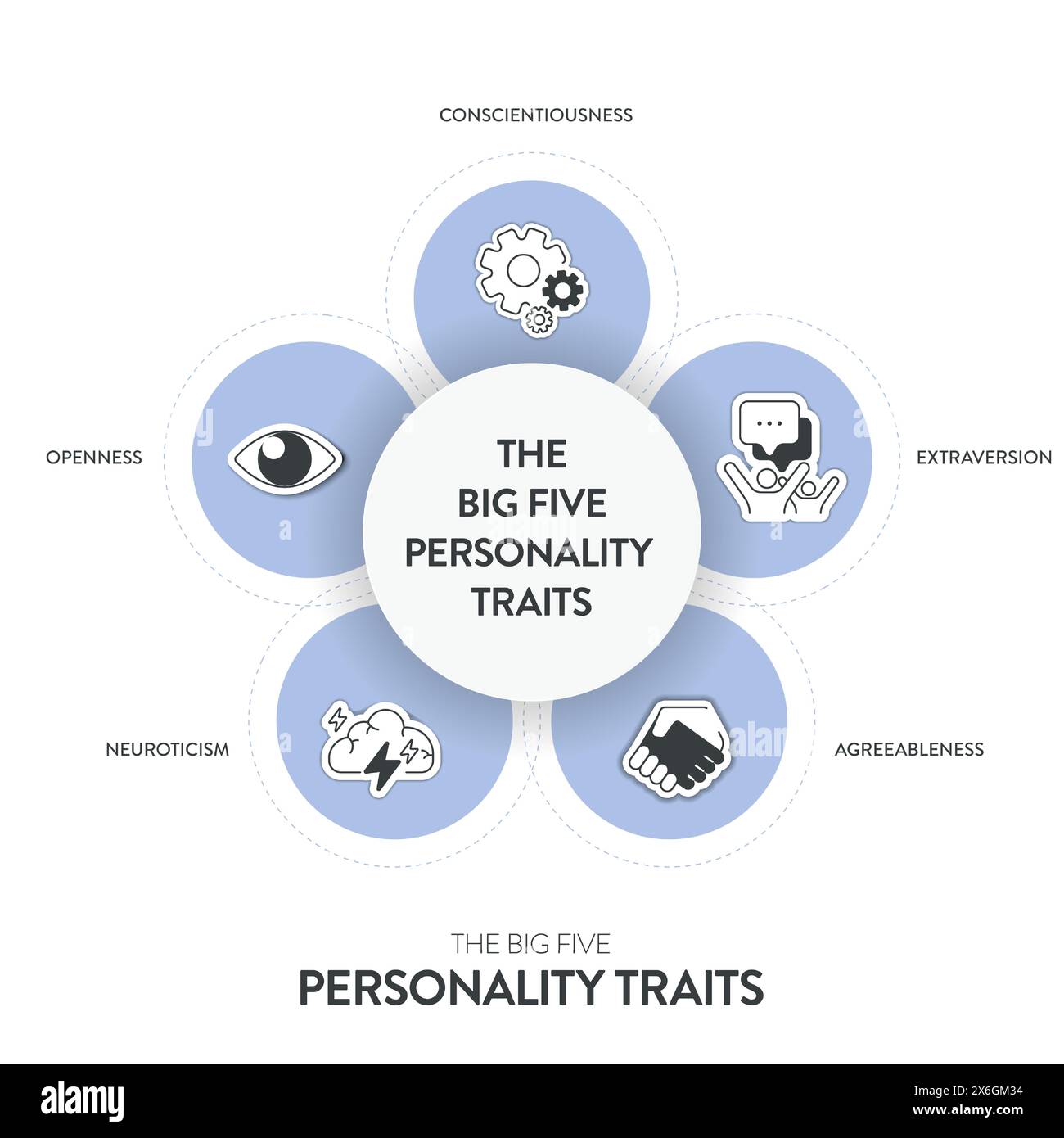 CONSCIENTIOUSNESS

OPENNESS

THE BIG FIVE PERSONALITY TRAITS

EXTRAVERSION

NEUROTICISM

AGREEABLENESS

THE BIG FIVE
PERSONALITY TRAITS

alamy

Image ID: 2X6GM34
www.alamy.com