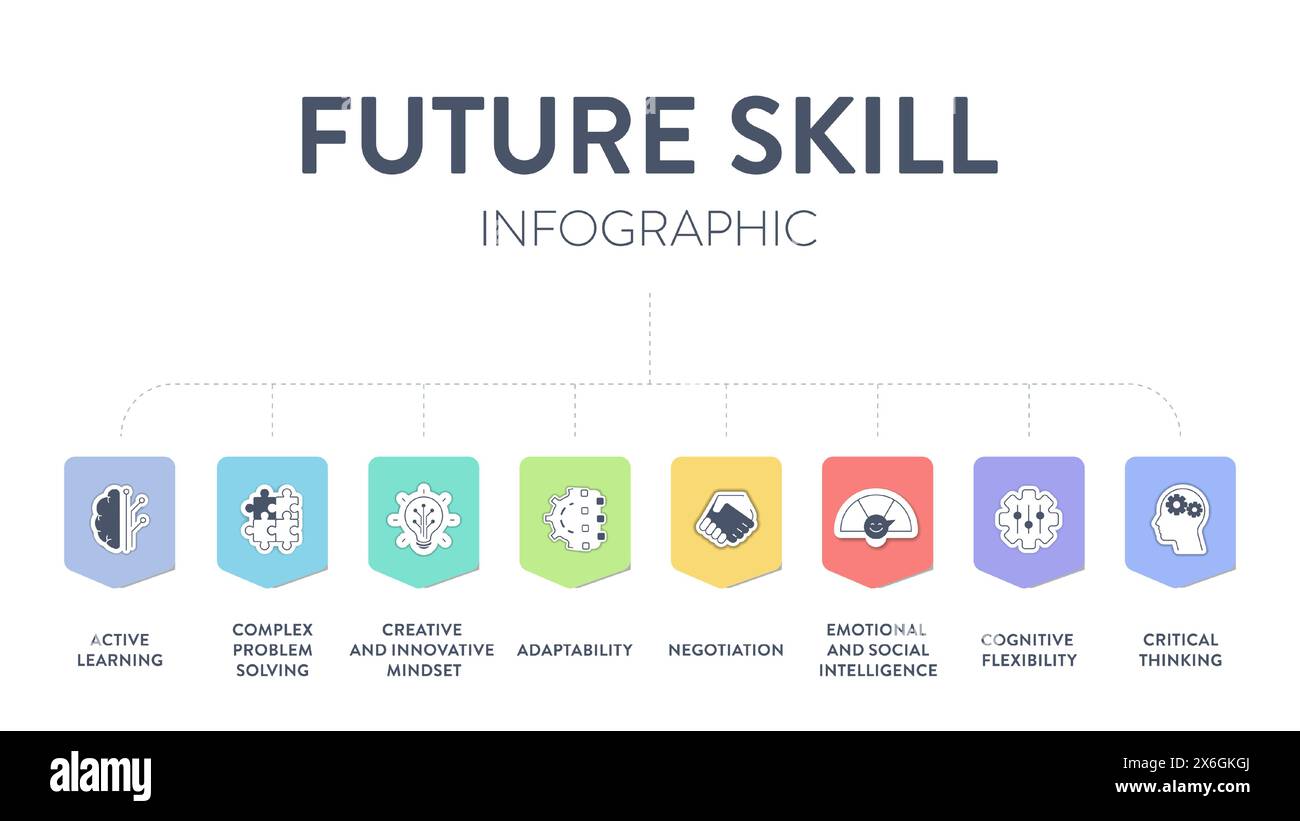 FUTURE SKILL
INFOGRAPHIC

ACTIVE LEARNING

COMPLEX PROBLEM SOLVING

CREATIVE AND INNOVATIVE MINDSET

ADAPTABILITY

NEGOTIATION

EMOTIONAL AND SOCIAL INTELLIGENCE

COGNITIVE FLEXIBILITY

CRITICAL THINKING

alamy

Image ID: 2X6GKGJ
www.alamy.com