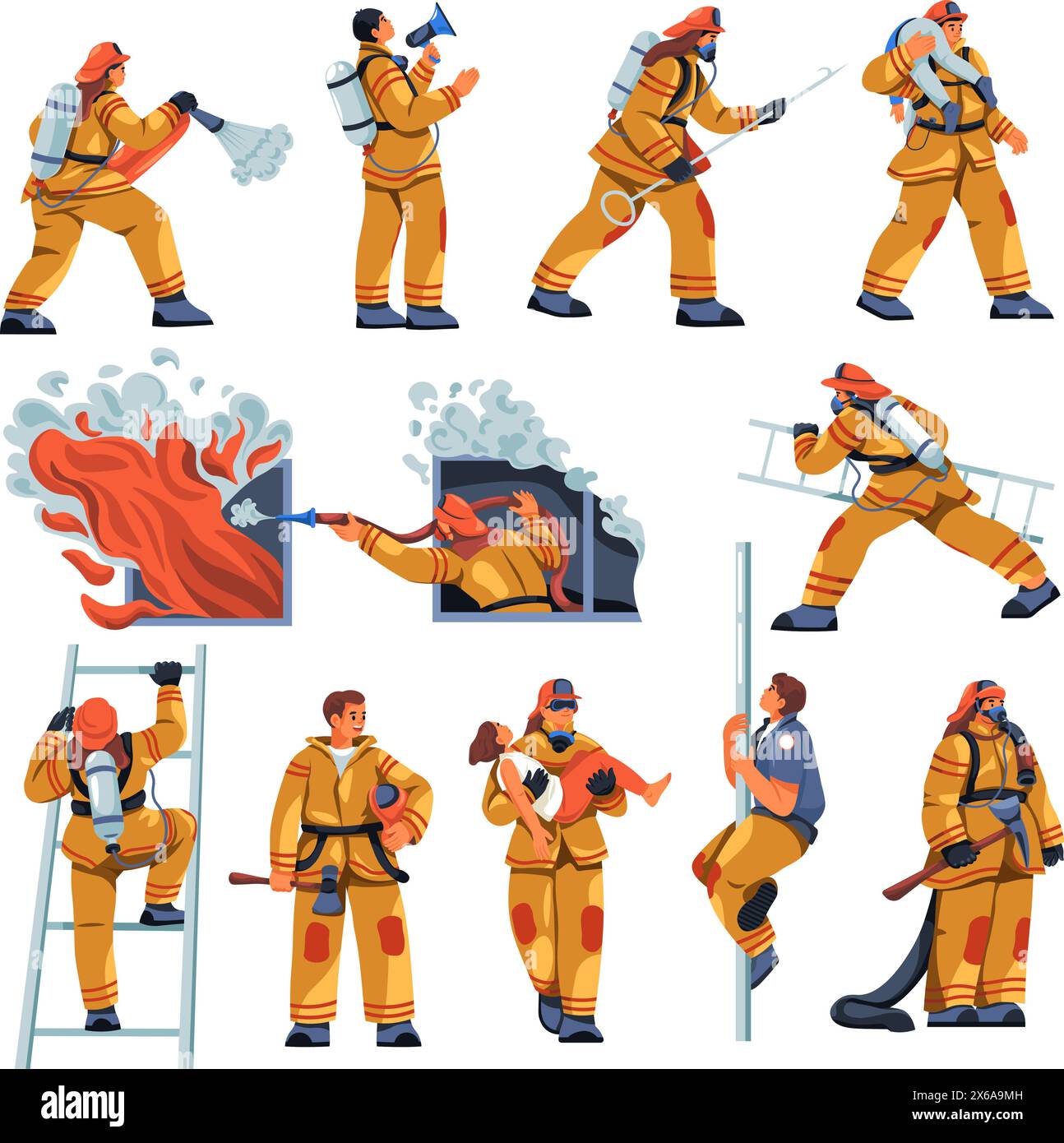 alamy

Image ID: 2X6A9MH
www.alamy.com