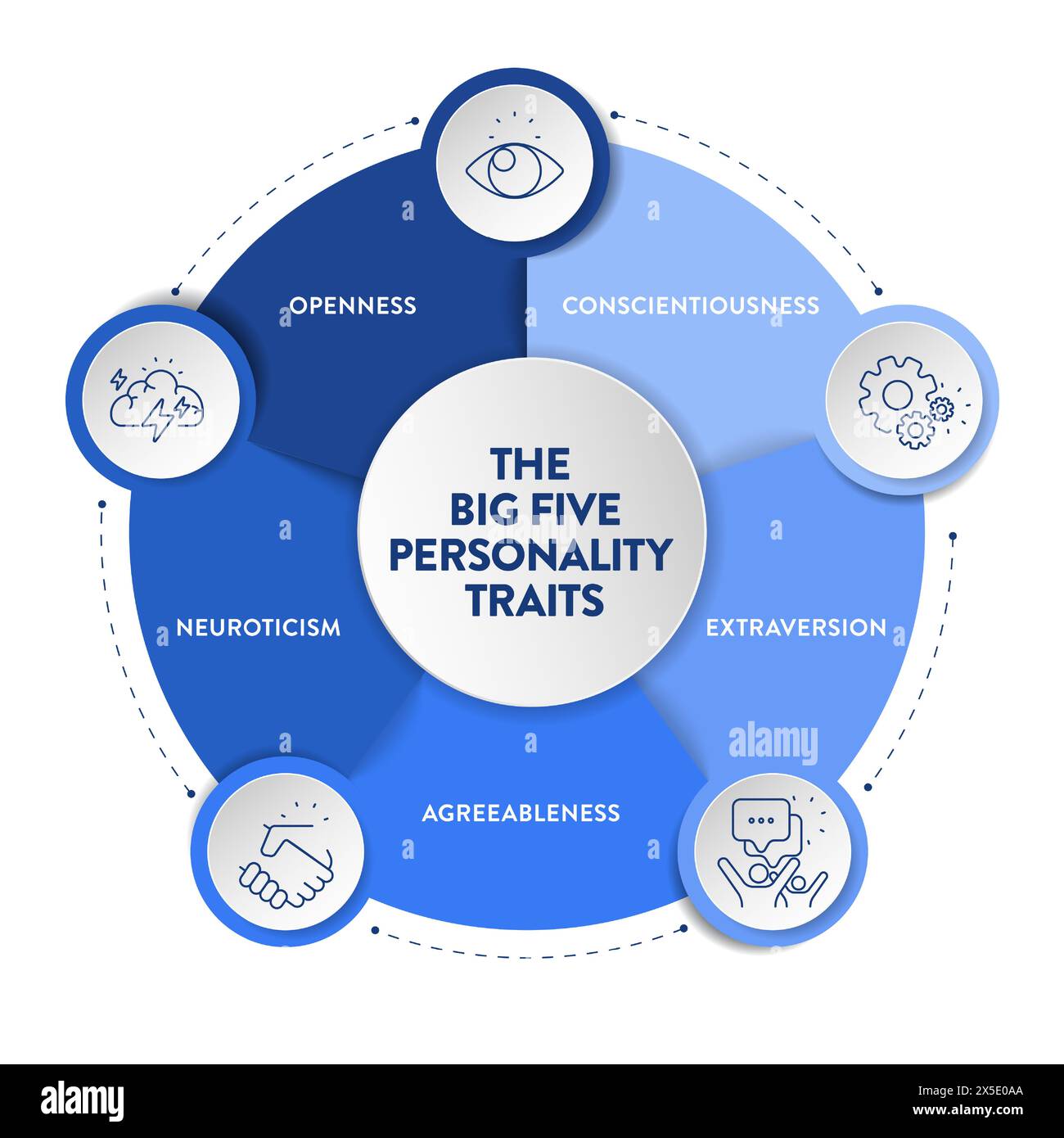 THE BIG FIVE PERSONALITY TRAITS

OPENNESS

CONSCIENTIOUSNESS

EXTRAVERSION

AGREEABLENESS

NEUROTICISM

alamy

alamy

Image ID: 2X5E0AA
www.alamy.com