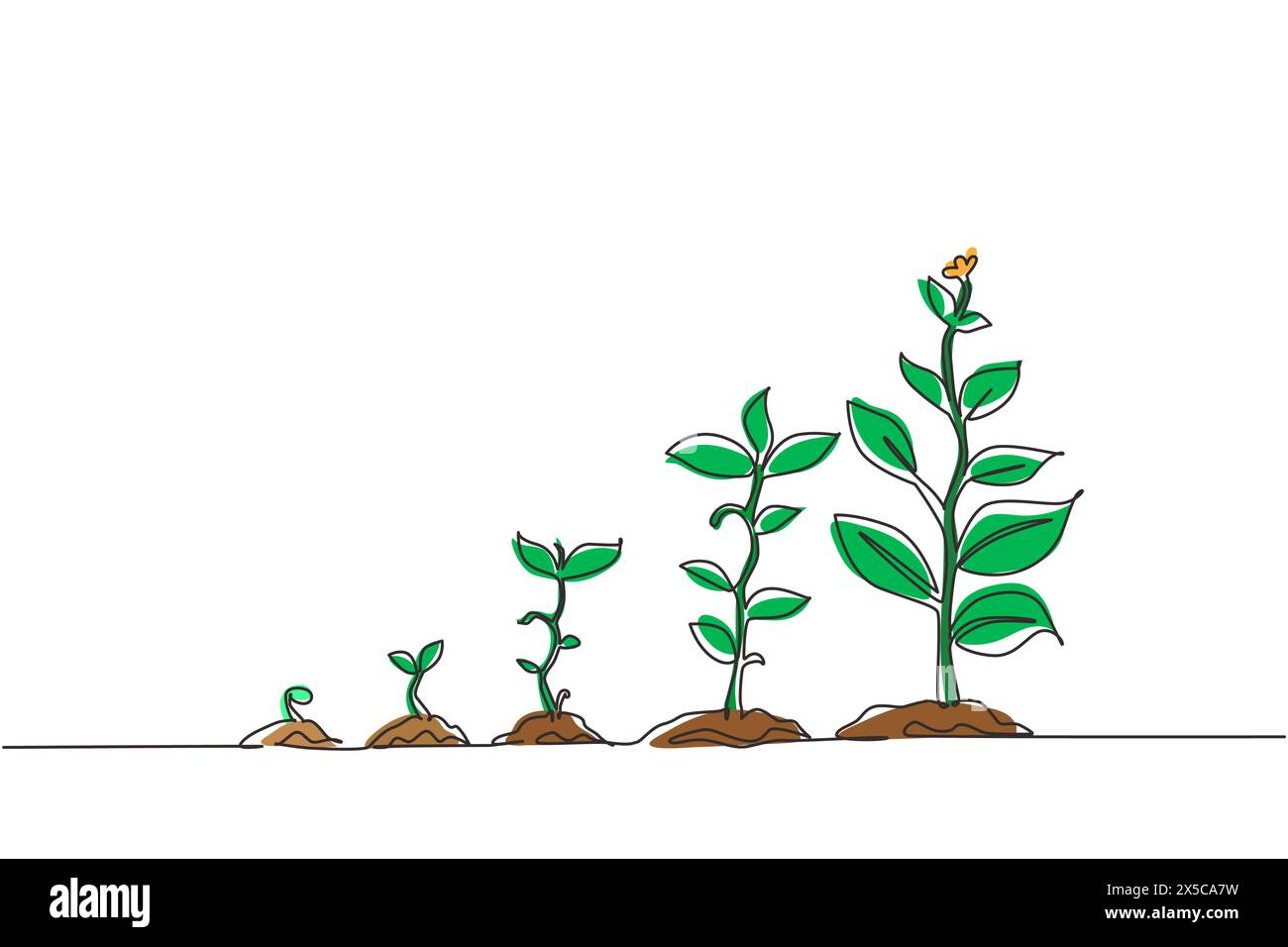 alamy

Image ID: 2X5CA7W
www.alamy.com