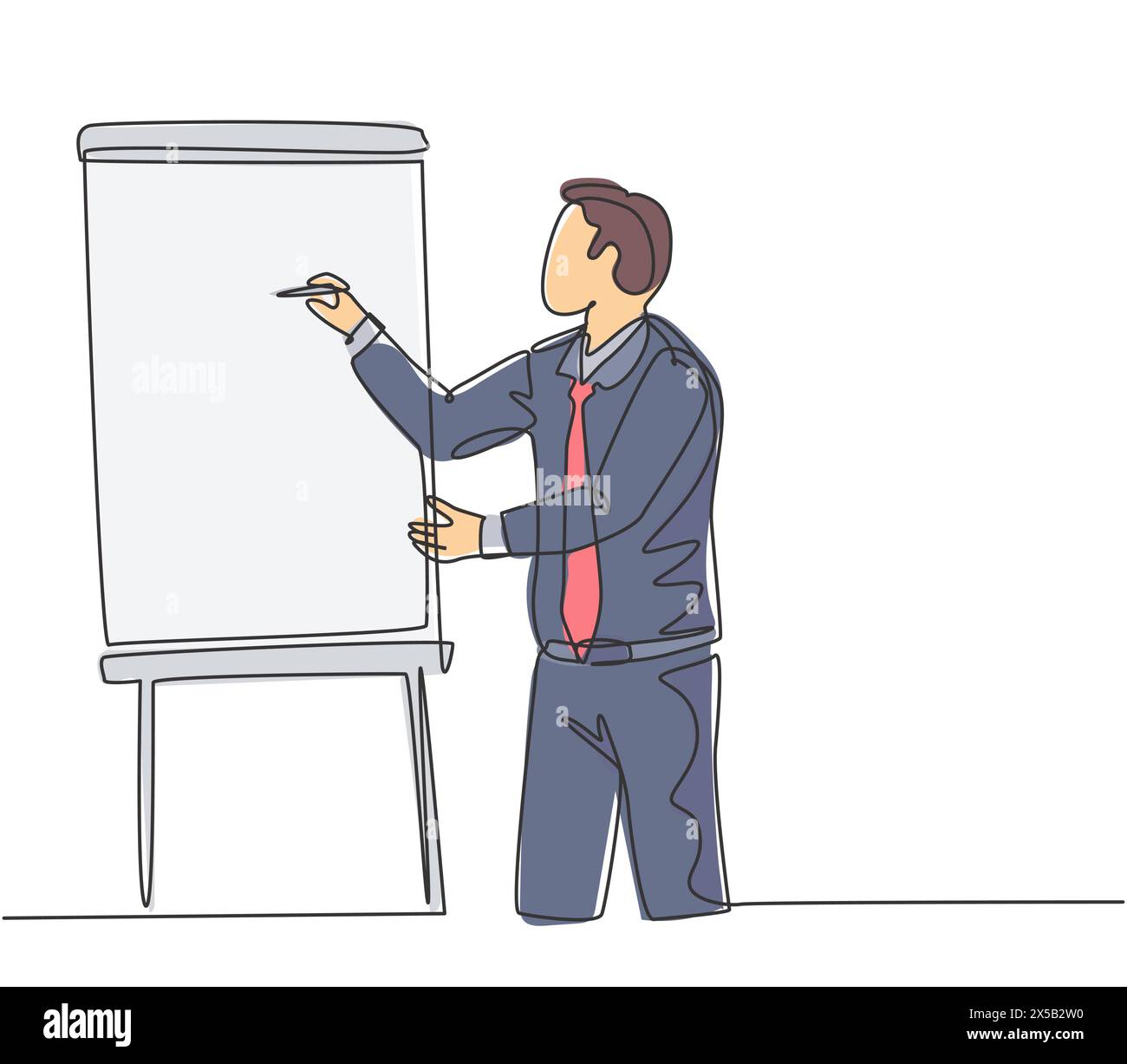 alamy
alamy
alamy
Image ID: 2X5B2W0
www.alamy.com