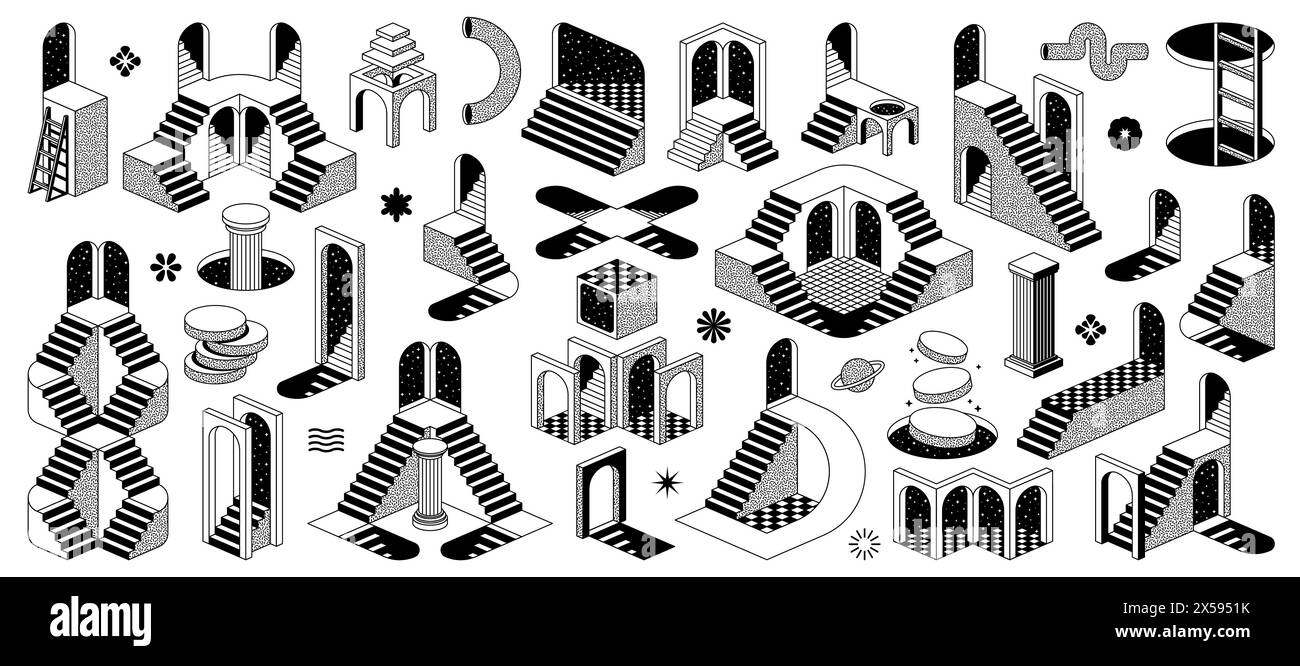 alamy

Image ID: 2X5951K
www.alamy.com