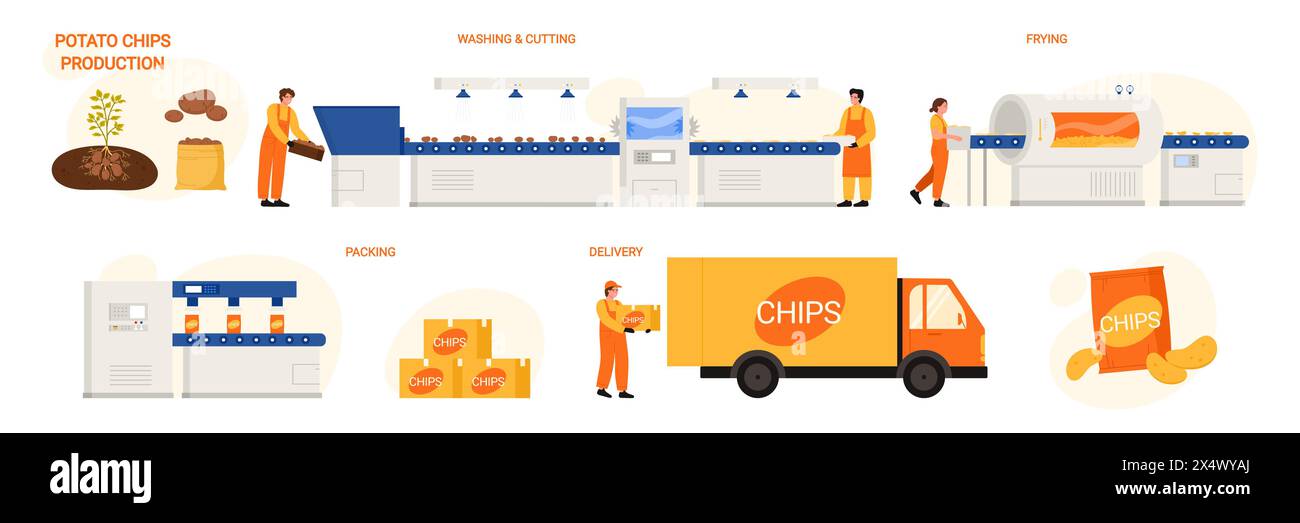 POTATO CHIPS PRODUCTION

WASHING & CUTTING

FRYING

PACKING

CHIPS

CHIPS

CHIPS

DELIVERY

CHIPS

CHIPS

CHIPS

alamy

Image ID: 2X4WYAJ
www.alamy.com