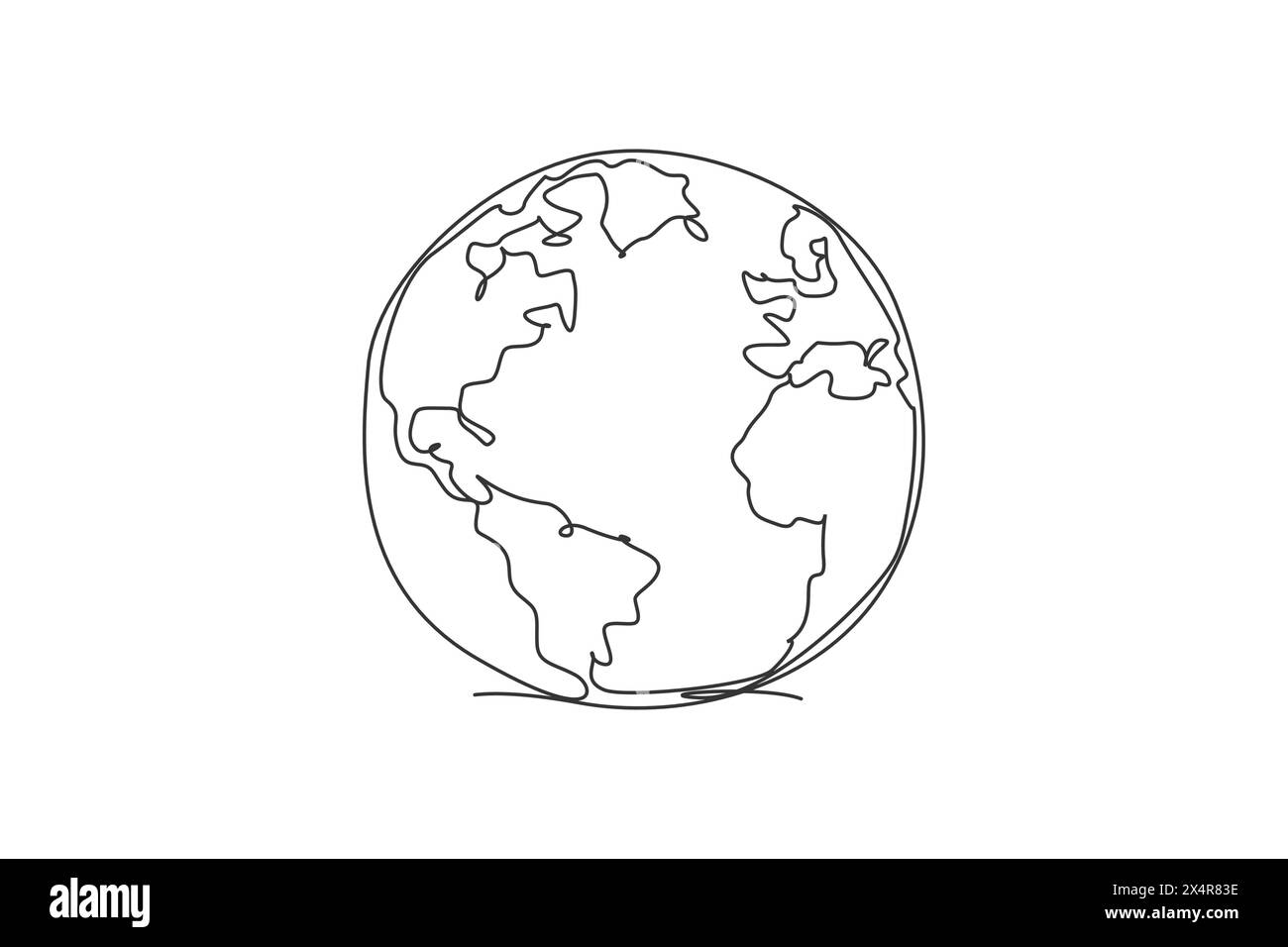 alamy

Image ID: 2X4R83E
www.alamy.com