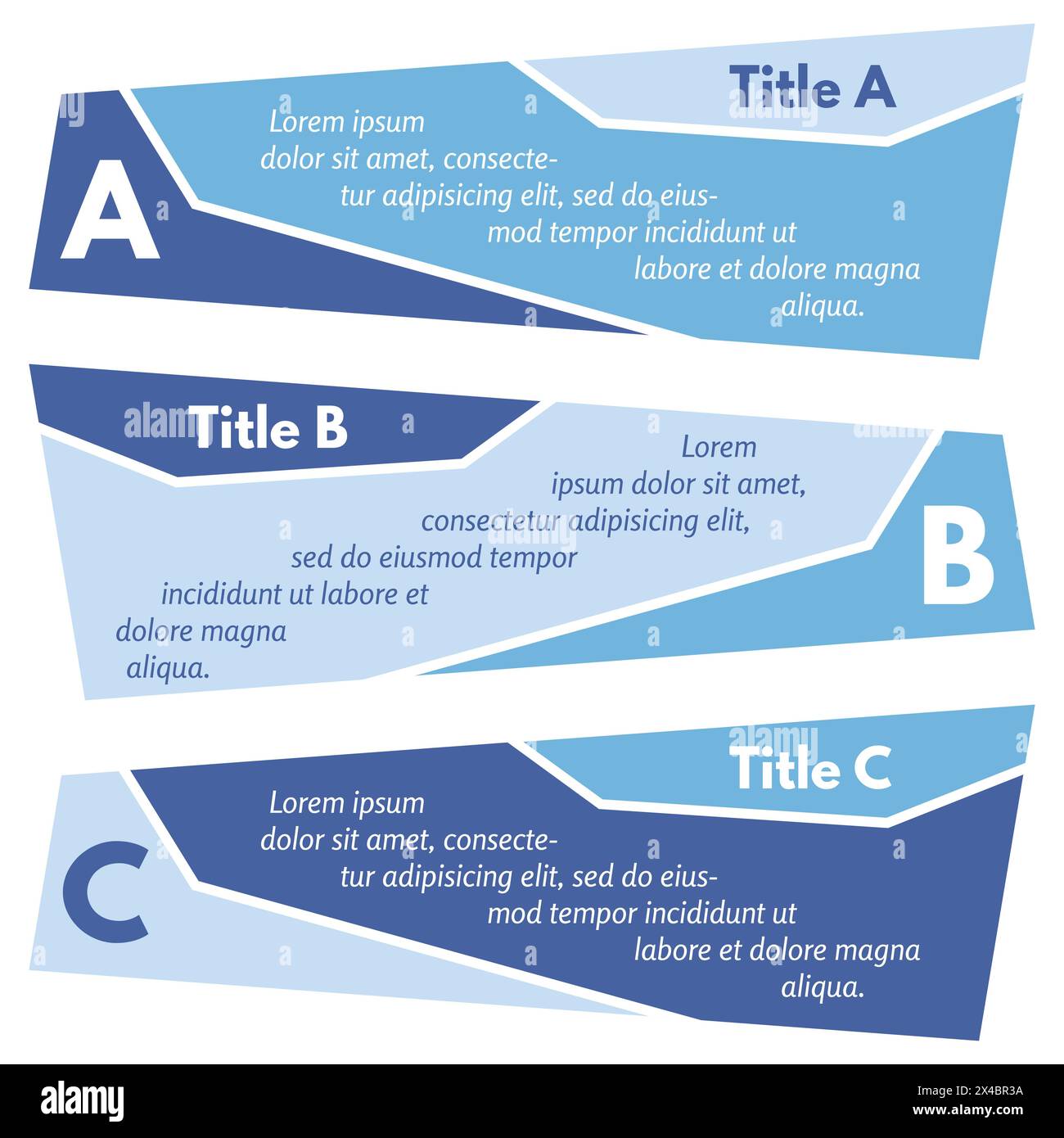 Title A

A

Lorem ipsum dolor sit amet, consectetur adipisicing elit, sed do eiusmod tempor incididunt ut labore et dolore magna aliqua.

Title B

Lorem ipsum dolor sit amet, consectetur adipisicing elit, sed do eiusmod tempor incididunt ut labore et dolore magna aliqua.

B

Title C

C

Lorem ipsum dolor sit amet, consectetur adipisicing elit, sed do eiusmod tempor incididunt ut labore et dolore magna aliqua.

alamy

Image ID: 2X4BR3A
www.alamy.com