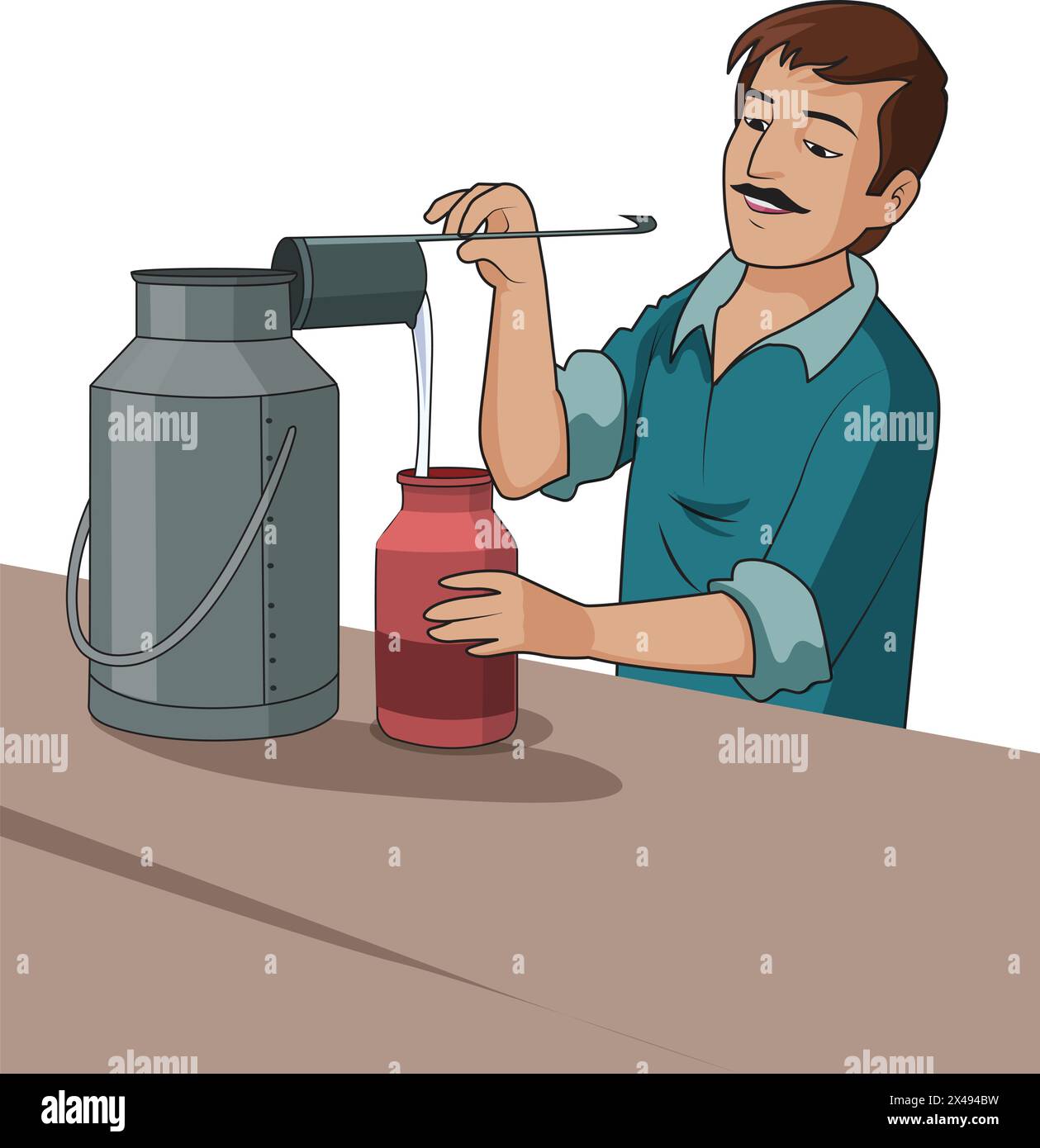 alamy
alamy
alamy
alamy
alamy
alamy

alamy

Image ID: 2X494BW
www.alamy.com