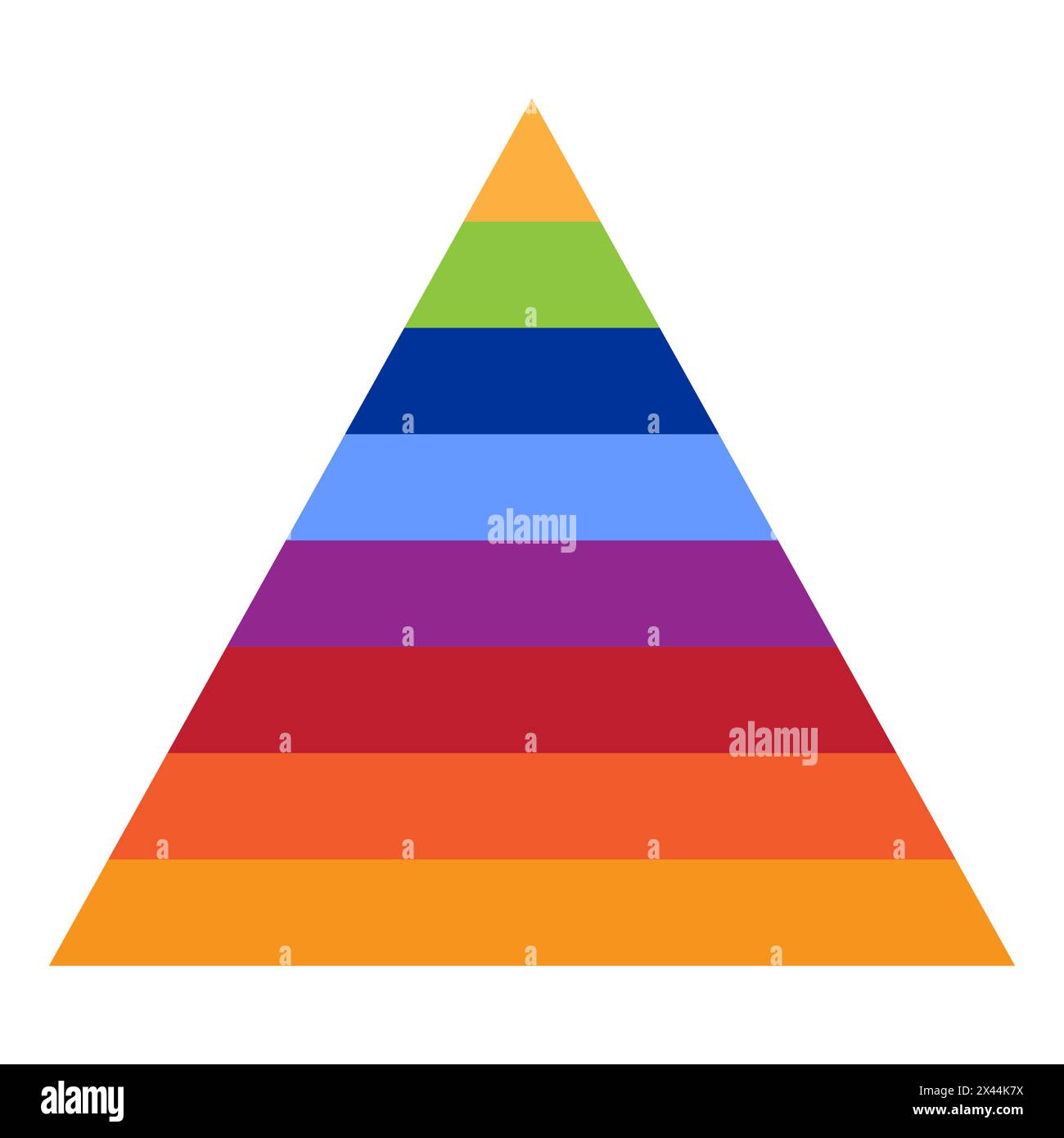 alamy

alamy

alamy

Image ID: 2X44K7X
www.alamy.com