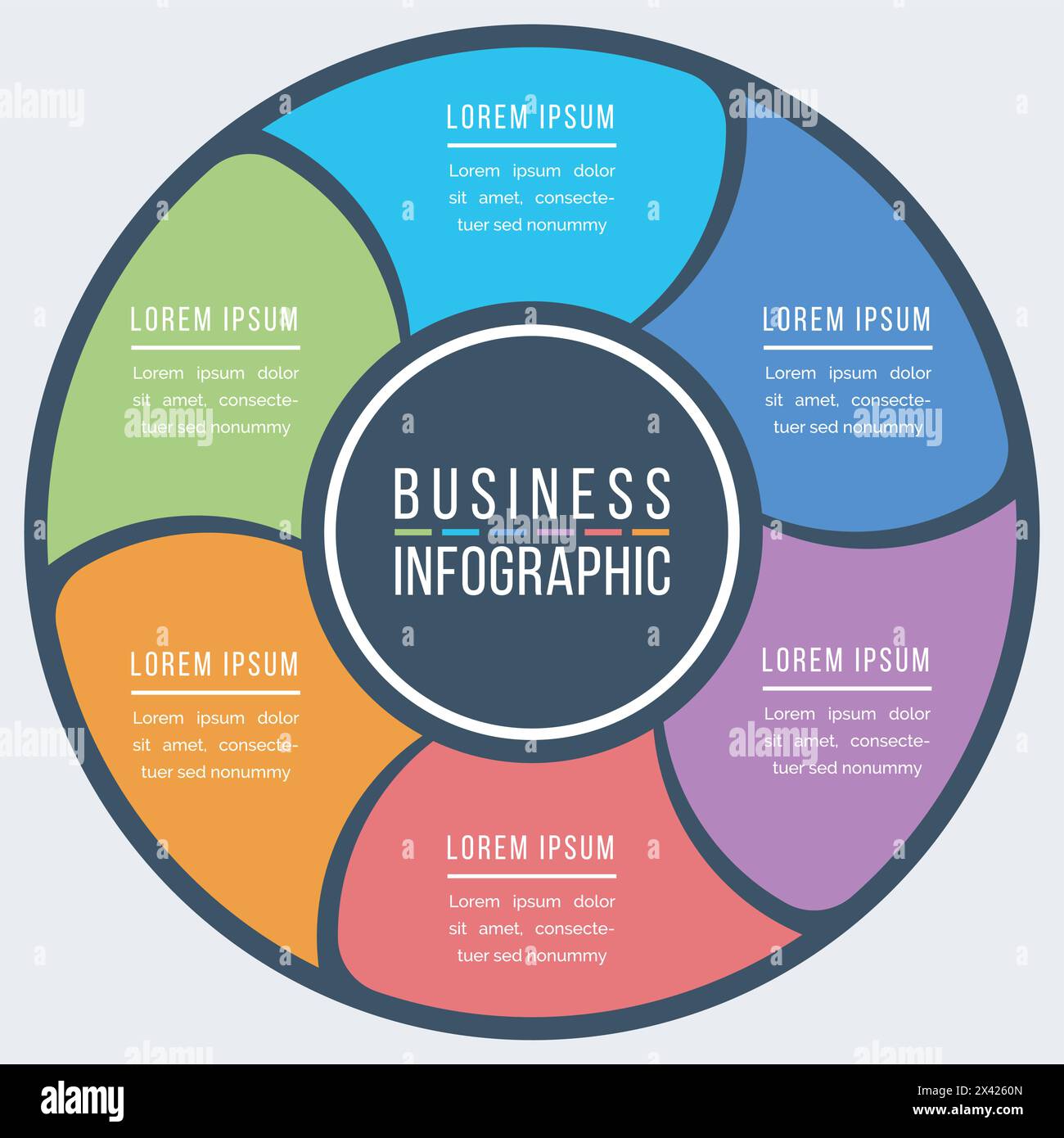 LOREM IPSUM
Lorem ipsum dolor sit amet, consectetuer sed nonummy

LOREM IPSUM
Lorem ipsum dolor sit amet, consectetuer sed nonummy

LOREM IPSUM
Lorem ipsum dolor sit amet, consectetuer sed nonummy

BUSINESS
INFOGRAPHIC

LOREM IPSUM
Lorem ipsum dolor sit amet, consectetuer sed nonummy

LOREM IPSUM
Lorem ipsum dolor sit amet, consectetuer sed nonummy

LOREM IPSUM
Lorem ipsum dolor sit amet, consectetuer sed nonummy

alamy
alamy
alamy
alamy
alamy
alamy
alamy

alamy
Image ID: 2X4260N
www.alamy.com