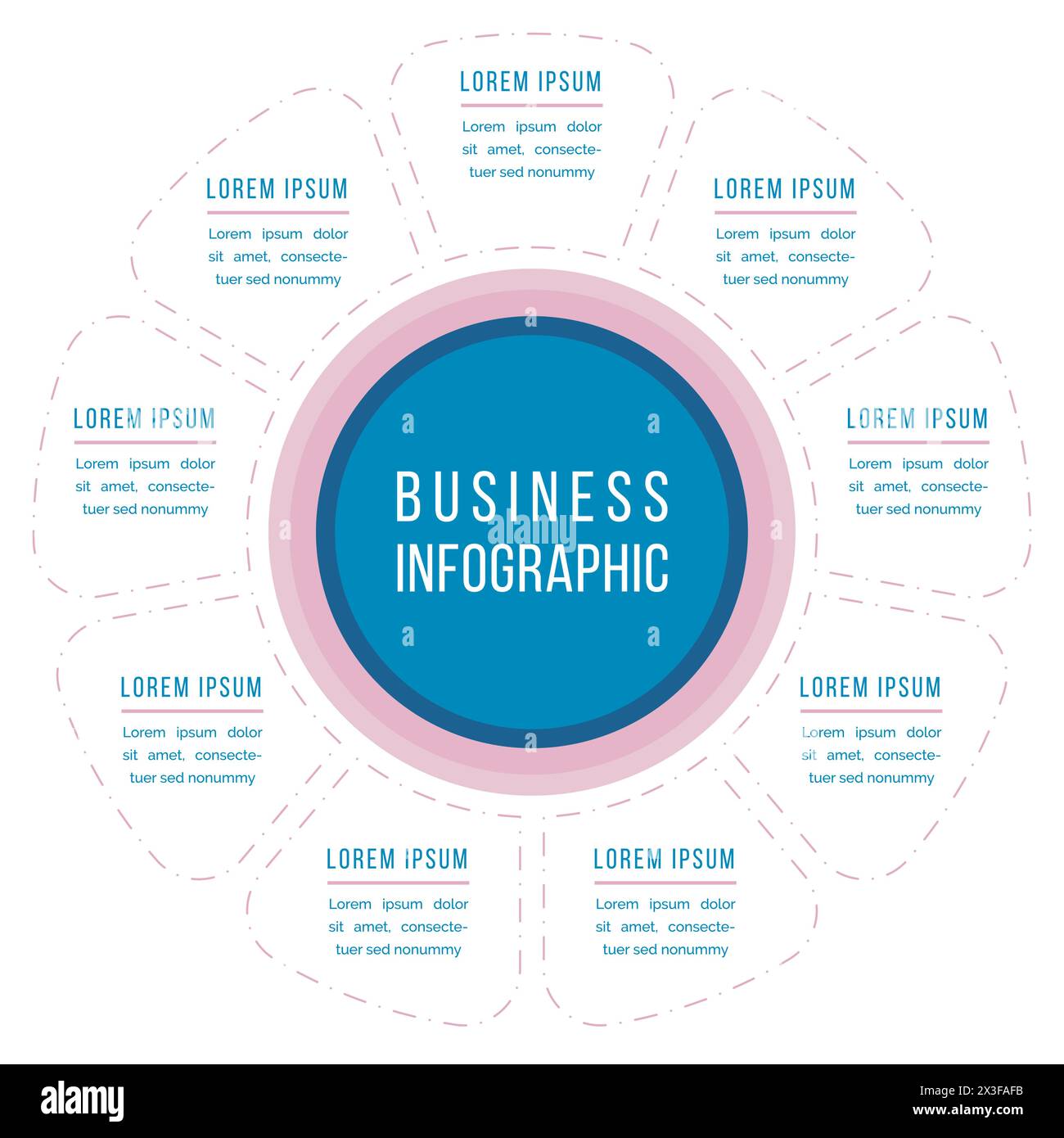 LOREM IPSUM

Lorem ipsum dolor sit amet, consectetuer sed nonummy

LOREM IPSUM

Lorem ipsum dolor sit amet, consectetuer sed nonummy

LOREM IPSUM

Lorem ipsum dolor sit amet, consectetuer sed nonummy

LOREM IPSUM

Lorem ipsum dolor sit amet, consectetuer sed nonummy

BUSINESS INFOGRAPHIC

alamy

LOREM IPSUM

Lorem ipsum dolor sit amet, consectetuer sed nonummy

LOREM IPSUM

Lorem ipsum dolor sit amet, consectetuer sed nonummy

LOREM IPSUM

Lorem ipsum dolor sit amet, consectetuer sed nonummy

LOREM IPSUM

Lorem ipsum dolor sit amet, consectetuer sed nonummy

LOREM IPSUM

Lorem ipsum dolor sit amet, consectetuer sed nonummy

alamy

Image ID: 2X3FAFB
www.alamy.com